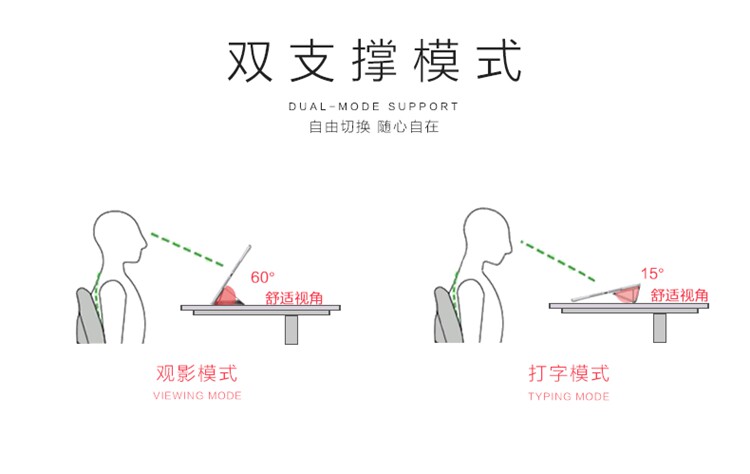 双支撑模式

DUAL-MODE SUPPORT

自由切换 随心自在

60°

舒适视角

观影模式

VIEWING MODE

15°

舒适视角

打字模式

TYPING MODE