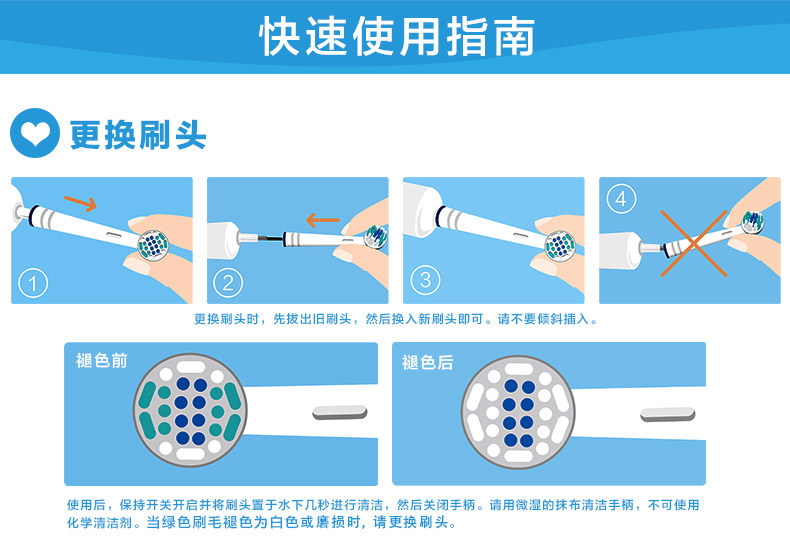 快速使用指南

更换刷头

1

2

3

4

更换刷头时，先拔出旧刷头，然后换入新刷头即可。请不要倾斜插入。

褪色前

褪色后

使用后，保持开关开启并将刷头置于水下几秒进行清洁，然后关闭手柄。请用微湿的抹布清洁手柄，不可使用化学清洁剂。当绿色刷毛褪色为白色或磨损时，请更换刷头。