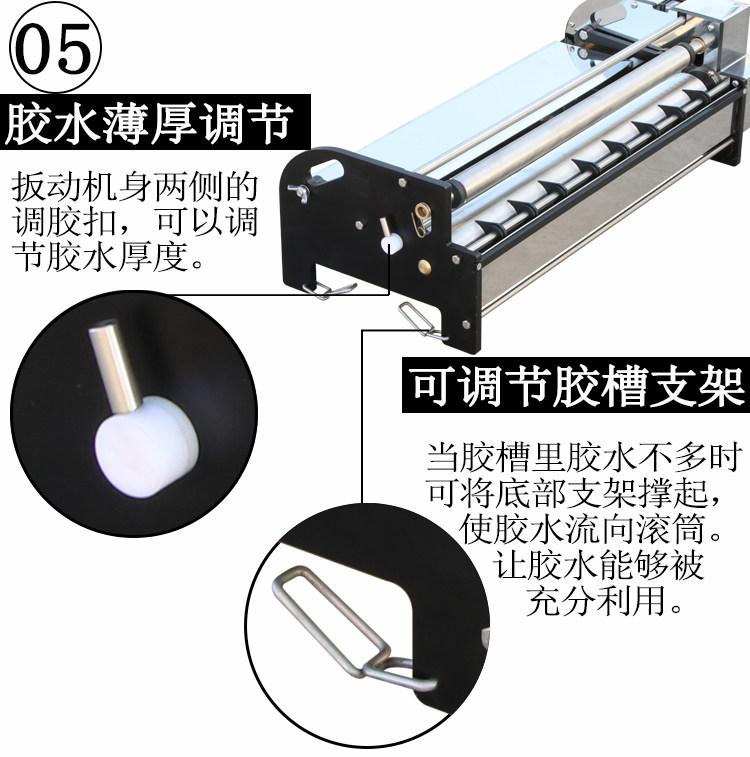 05

胶水薄厚调节

扳动机身两侧的调胶扣，可以调节胶水厚度。

可调节胶槽支架

当胶槽里胶水不多时可将底部支架撑起，使胶水流向滚筒。让胶水能够被充分利用。