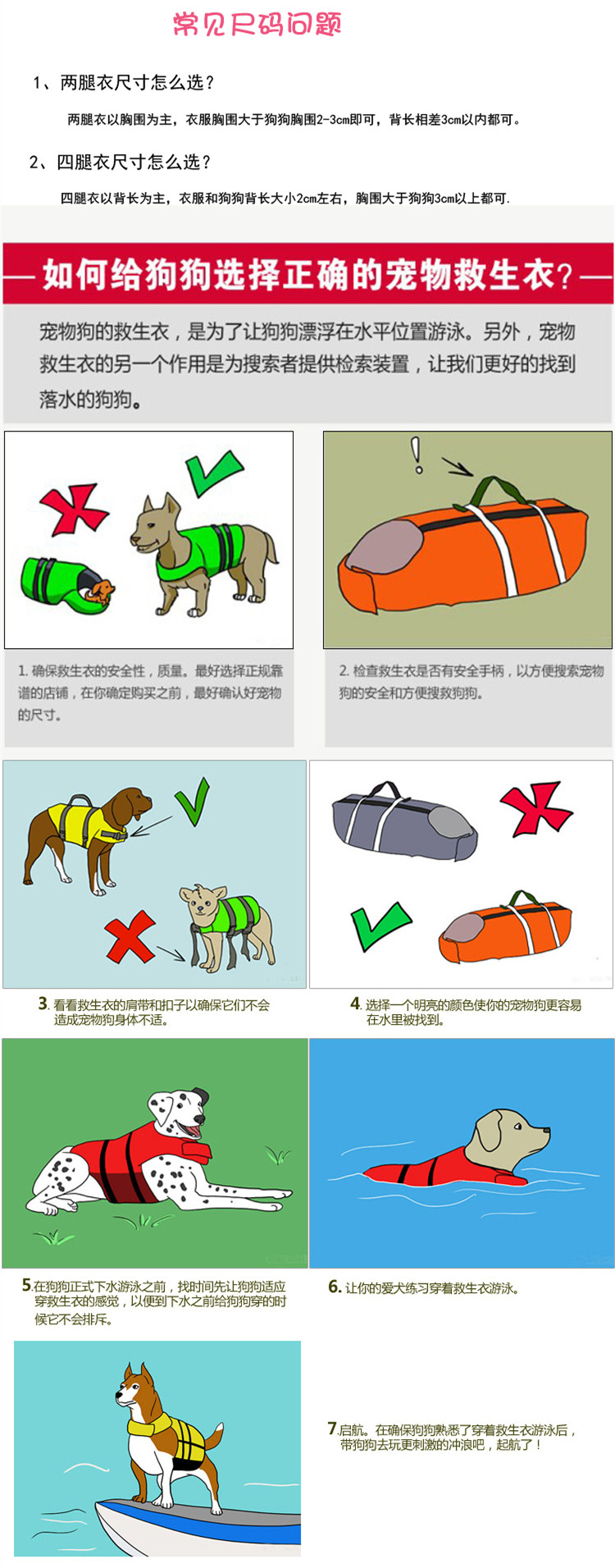 常见尺码问题

1、两腿衣尺寸怎么选？

两腿衣以胸围为主，衣服胸围大于狗狗胸围2-3cm即可，背长相差3cm以内都可。

2、四腿衣尺寸怎么选？

四腿衣以背长为主，衣服和狗狗背长大小2cm左右，胸围大于狗狗3cm以上都可.

如何给狗狗选择正确的宠物救生衣?

宠物狗的救生衣，是为了让狗狗漂浮在水平位置游泳。另外，宠物救生衣的另一个作用是为搜索者提供检索装置，让我们更好的找到落水的狗狗。

1. 确保救生衣的安全性，质量。最好选择正规靠谱的店铺，在你确定购买之前，最好确认好宠物的尺寸。

2. 检查救生衣是否有安全手柄，以方便搜索宠物狗的安全和方便搜救狗狗。

3. 看看救生衣的肩带和扣子以确保它们不会造成宠物狗身体不适。

4. 选择一个明亮的颜色使你的宠物狗更容易在水里被找到。

5.在狗狗正式下水游泳之前，找时间先让狗狗适应穿救生衣的感觉，以便到下水之前给狗狗穿的时候它不会排斥。

6. 让你的爱犬练习穿着救生衣游泳。

7.启航。在确保狗狗熟悉了穿着救生衣游泳后，带狗狗去玩更刺激的冲浪吧，起航了！