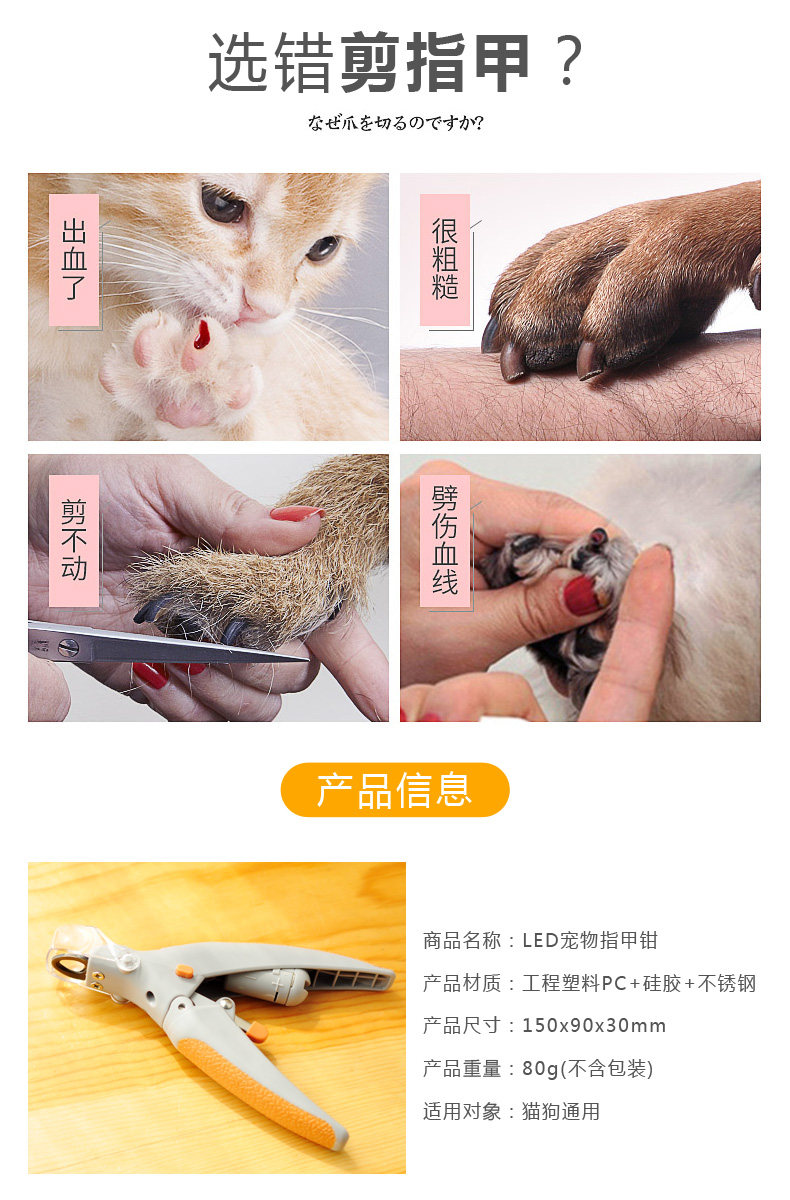 选错剪指甲？

なぜ爪を切るのですか?

出血了

很粗糙

剪不动

劈伤血线

产品信息

商品名称：LED宠物指甲钳

产品材质：工程塑料PC+硅胶+不锈钢

产品尺寸：150x90x30mm

产品重量：80g(不含包装)

适用对象：猫狗通用