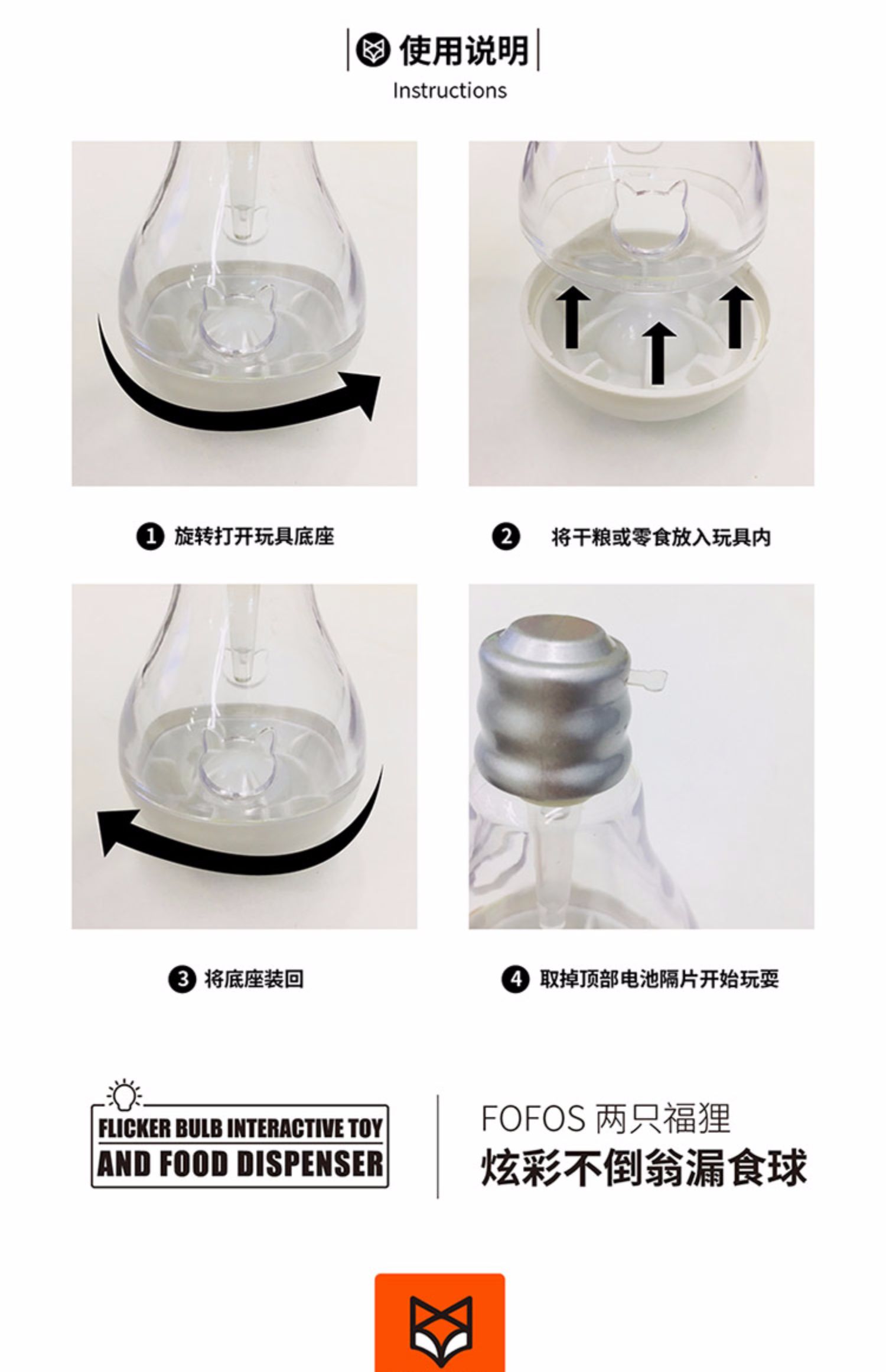 使用说明

Instructions

1 旋转打开玩具底座

2 将干粮或零食放入玩具内

3 将底座装回

4 取掉顶部电池隔片开始玩耍

FLICKER BULB INTERACTIVE TOY AND FOOD DISPENSER

FOFOS 两只福狸
炫彩不倒翁漏食球