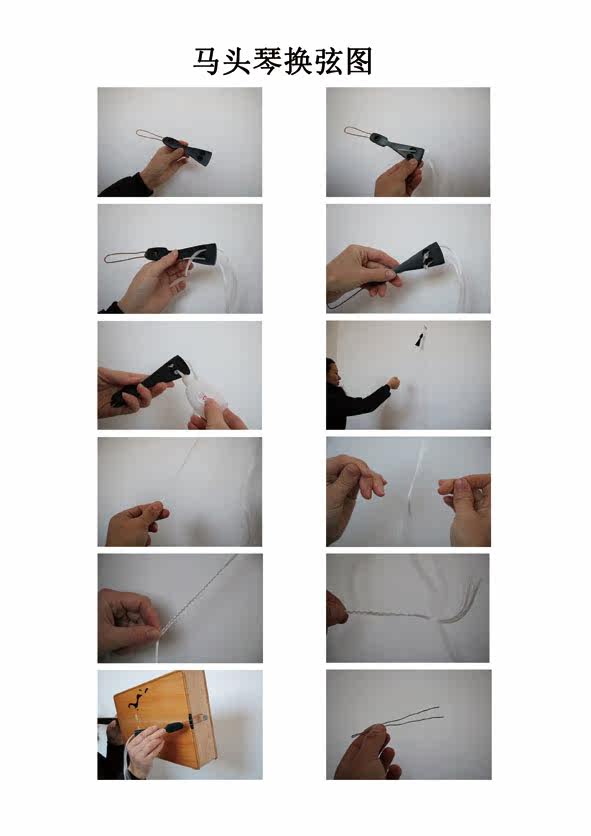 马头琴换弦图