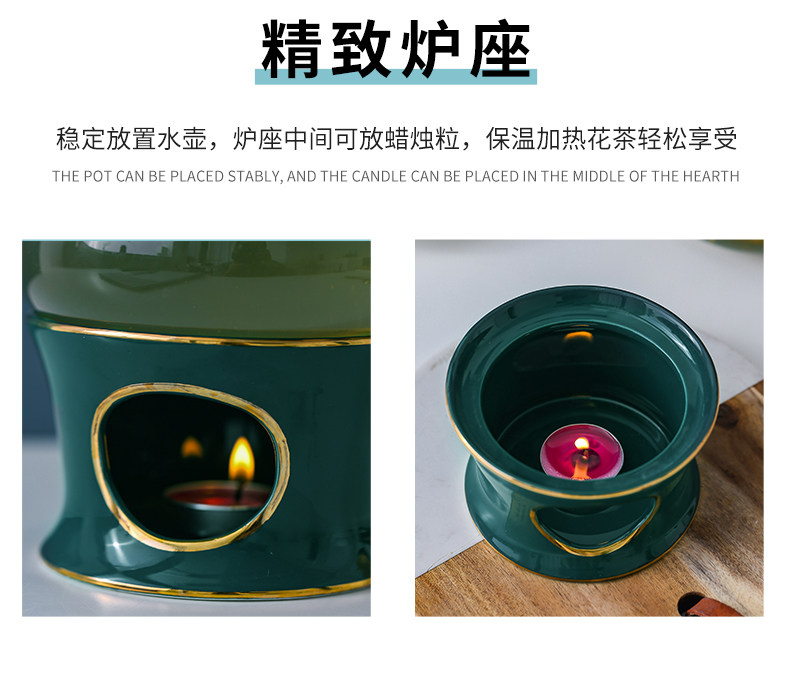 精致炉座

稳定放置水壶，炉座中间可放蜡烛粒，保温加热花茶轻松享受

THE POT CAN BE PLACED STABLY, AND THE CANDLE CAN BE PLACED IN THE MIDDLE OF THE HEARTH