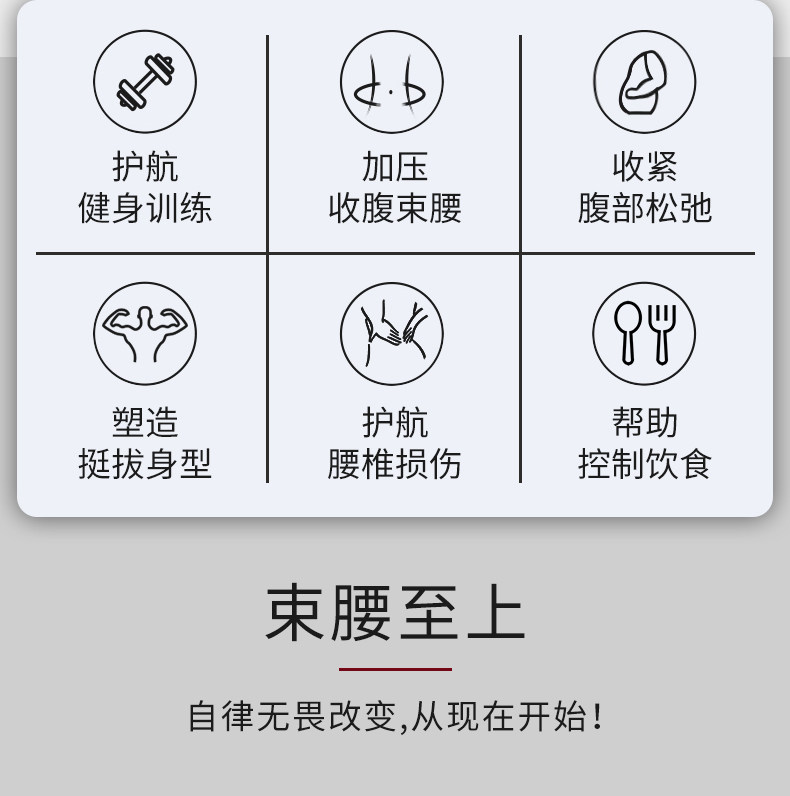 护航
健身训练

加压
收腹束腰

收紧
腹部松弛

塑造
挺拔身型

护航
腰椎损伤

帮助
控制饮食

束腰至上

自律无畏改变,从现在开始!