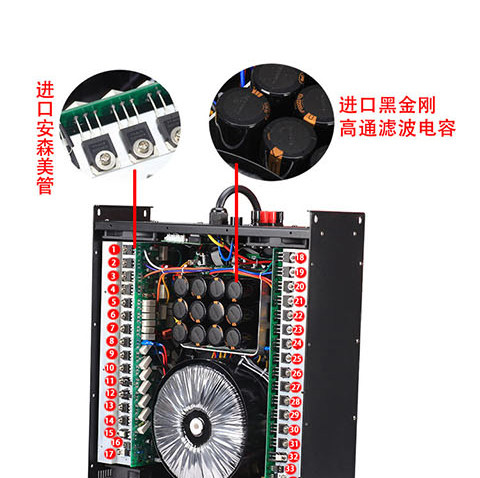 进口安森美管

进口黑金刚
高通滤波电容

1
2
3
4
5
6
7
8
9
10
11
12
13
14
15
16
17

18
19
20
21
22
23
24
25
26
27
28
29
30
31
32
33