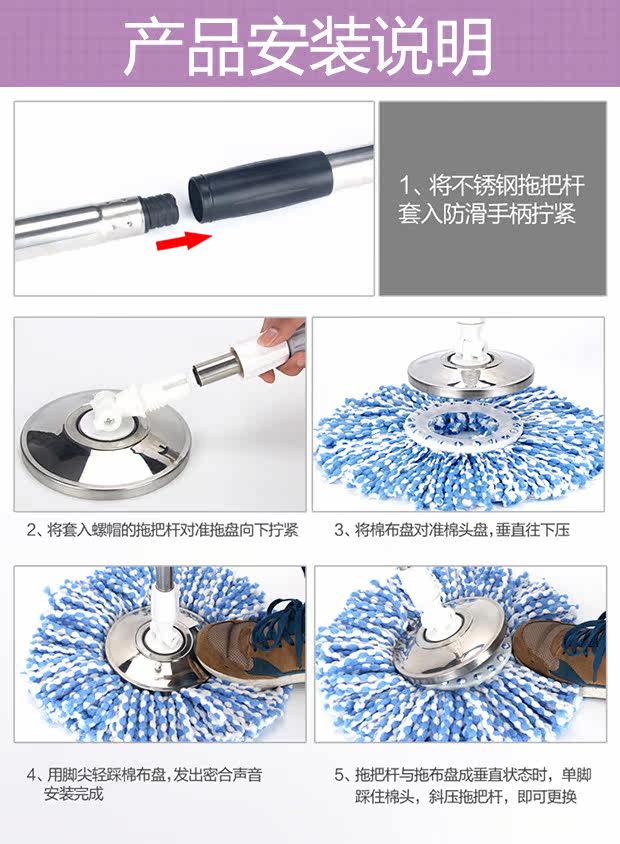 产品安装说明

1、将不锈钢拖把杆套入防滑手柄拧紧

2、将套入螺帽的拖把杆对准拖盘向下拧紧

3、将棉布盘对准棉头盘，垂直往下压

4、用脚尖轻踩棉布盘，发出密合声音安装完成

5、拖把杆与拖布盘成垂直状态时，单脚踩住棉头，斜压拖把杆，即可更换