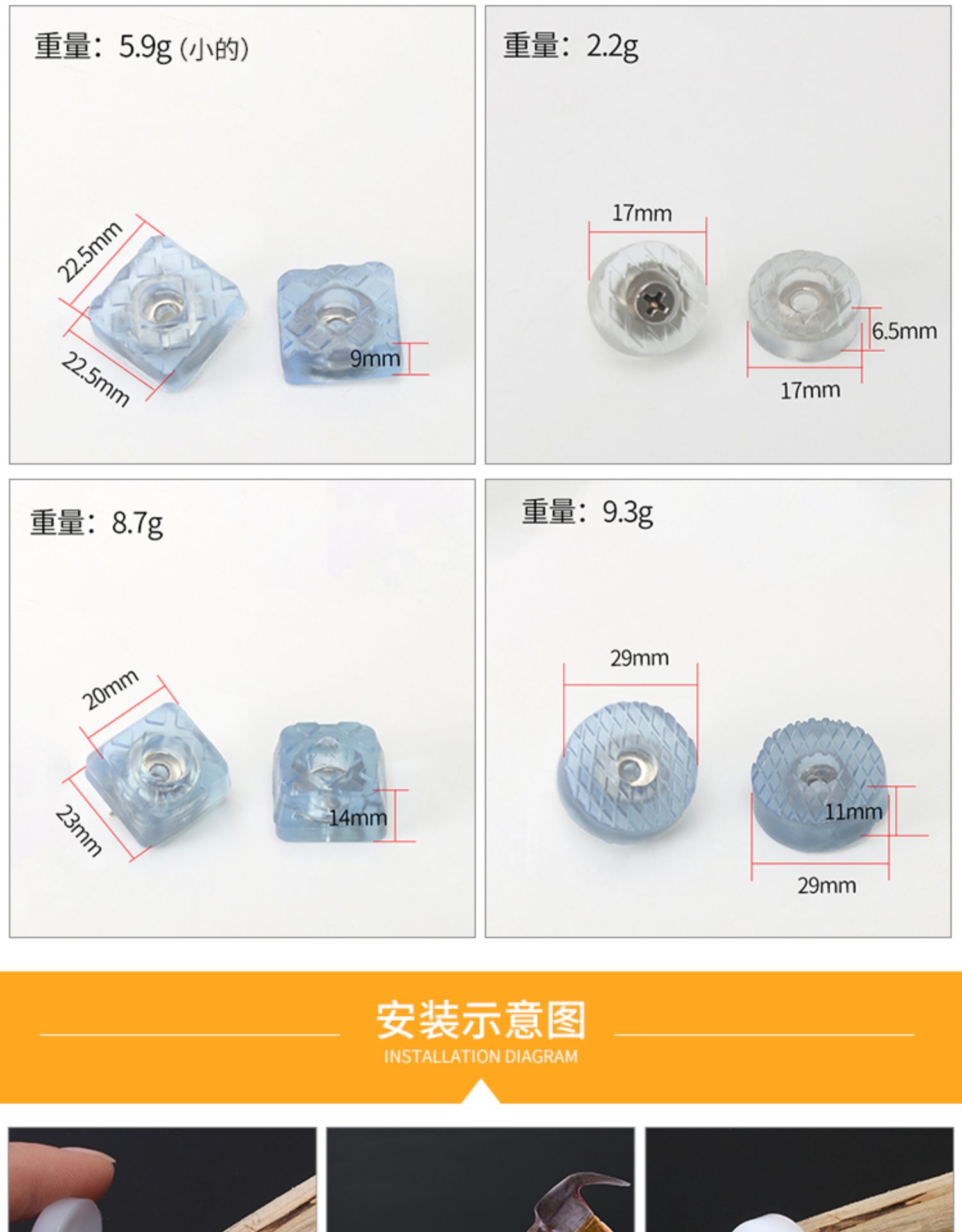 重量：5.9g (小的)

22.5mm

22.5mm

9mm

重量：2.2g

17mm

6.5mm

17mm

重量：8.7g

20mm

23mm

14mm

重量：9.3g

29mm

11mm

29mm

安装示意图
INSTALLATION DIAGRAM