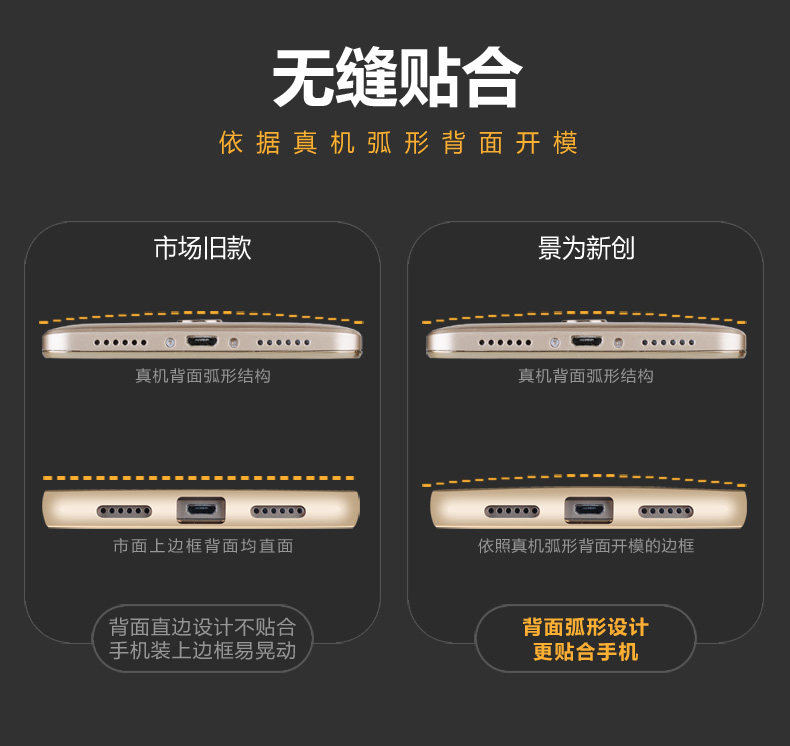 无缝贴合

依据真机弧形背面开模

市场旧款

真机背面弧形结构

市面上边框背面均直面

背面直边设计不贴合
手机装上边框易晃动

景为新创

真机背面弧形结构

依照真机弧形背面开模的边框

背面弧形设计
更贴合手机