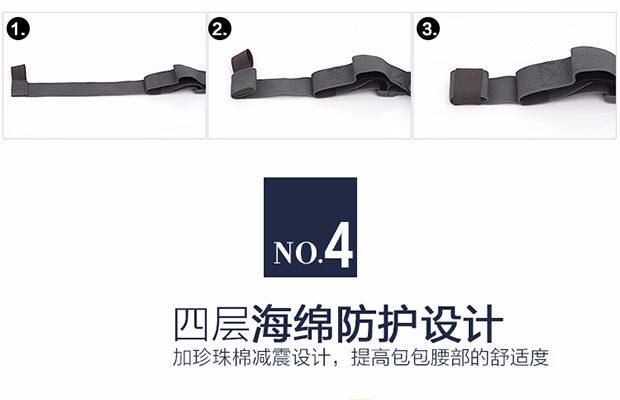 1.

2.

3.

NO.4

四层海绵防护设计
加珍珠棉减震设计，提高包包腰部的舒适度