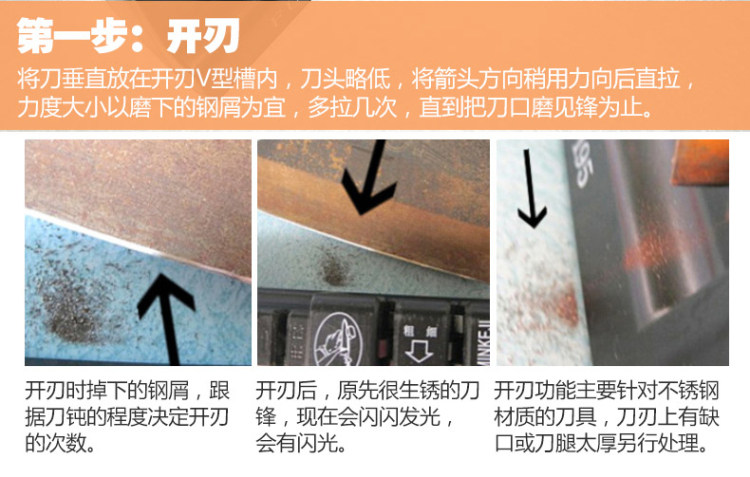 第一步：开刃

将刀垂直放在开刃V型槽内，刀头略低，将箭头方向稍用力向后直拉，力度大小以磨下的钢屑为宜，多拉几次，直到把刀口磨见锋为止。

粗 细

MINKE

开刃时掉下的钢屑，跟据刀钝的程度决定开刃的次数。

开刃后，原先很生锈的刀锋，现在会闪闪发光，会有闪光。

开刃功能主要针对不锈钢材质的刀具，刀刃上有缺口或刀腿太厚另行处理。