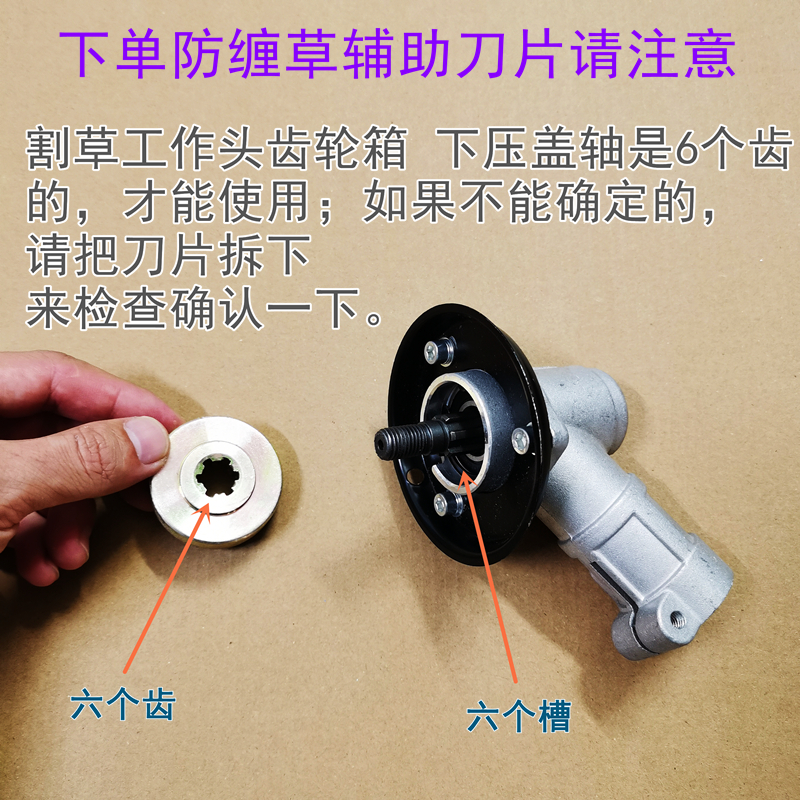 下单防缠草辅助刀片请注意

割草工作头齿轮箱 下压盖轴是6个齿的，才能使用；如果不能确定的，请把刀片拆下来检查确认一下。

六个齿

六个槽