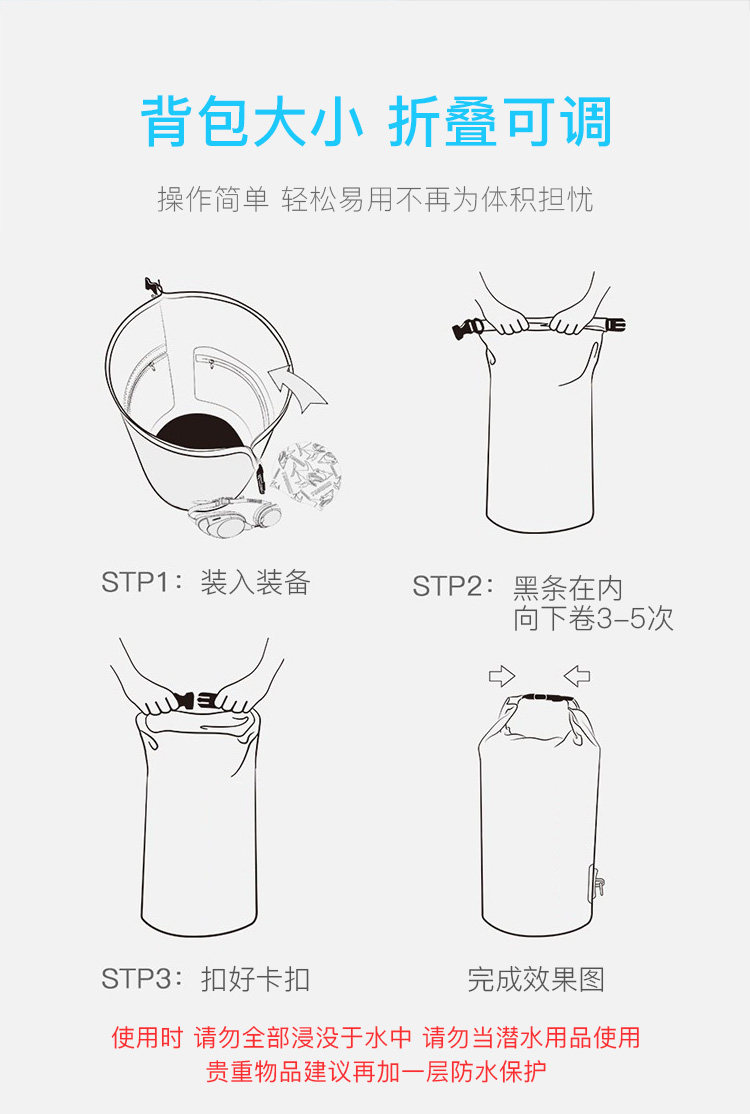 背包大小 折叠可调

操作简单 轻松易用不再为体积担忧

STP1：装入装备

STP2：黑条在内
向下卷3-5次

STP3：扣好卡扣

完成效果图

使用时 请勿全部浸没于水中 请勿当潜水用品使用
贵重物品建议再加一层防水保护