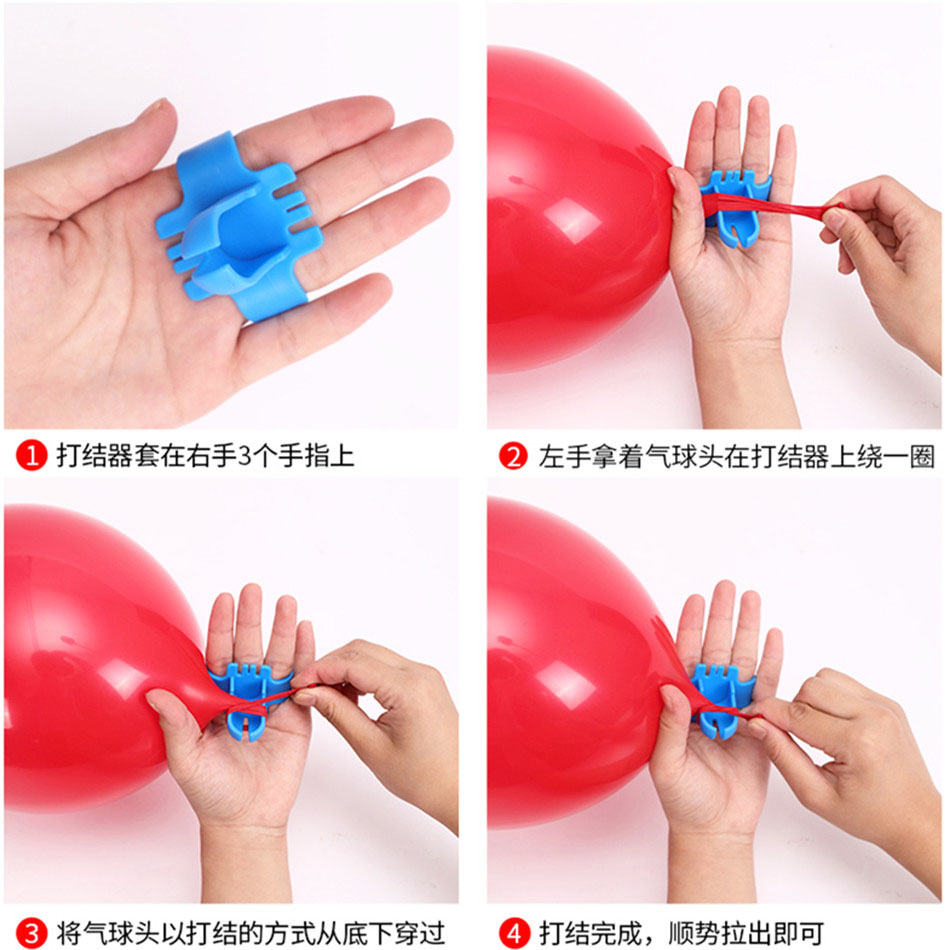 1 打结器套在右手3个手指上

2 左手拿着气球头在打结器上绕一圈

3 将气球头以打结的方式从底下穿过

4 打结完成，顺势拉出即可