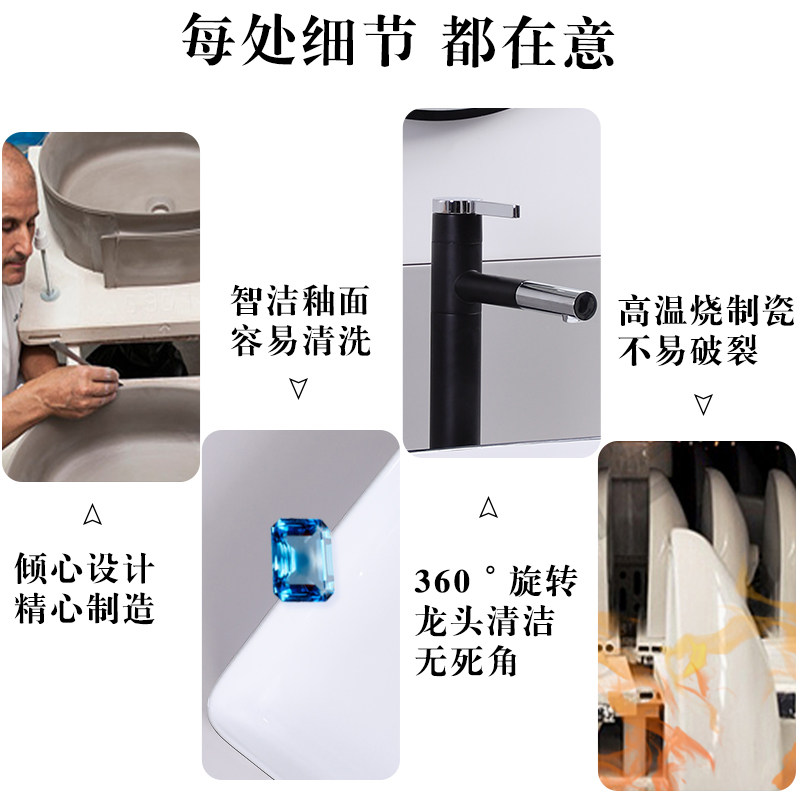 每处细节 都在意

倾心设计
精心制造

智洁釉面
容易清洗

360°旋转
龙头清洁
无死角

高温烧制瓷
不易破裂