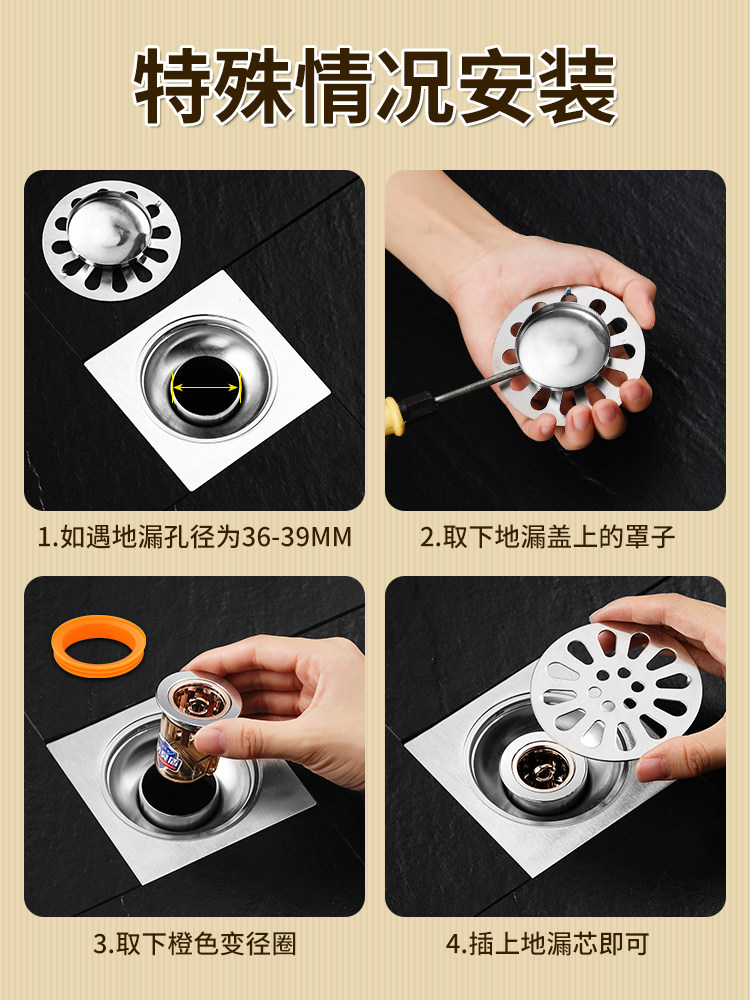 特殊情况安装

1.如遇地漏孔径为36-39MM

2.取下地漏盖上的罩子

3.取下橙色变径圈

4.插上地漏芯即可