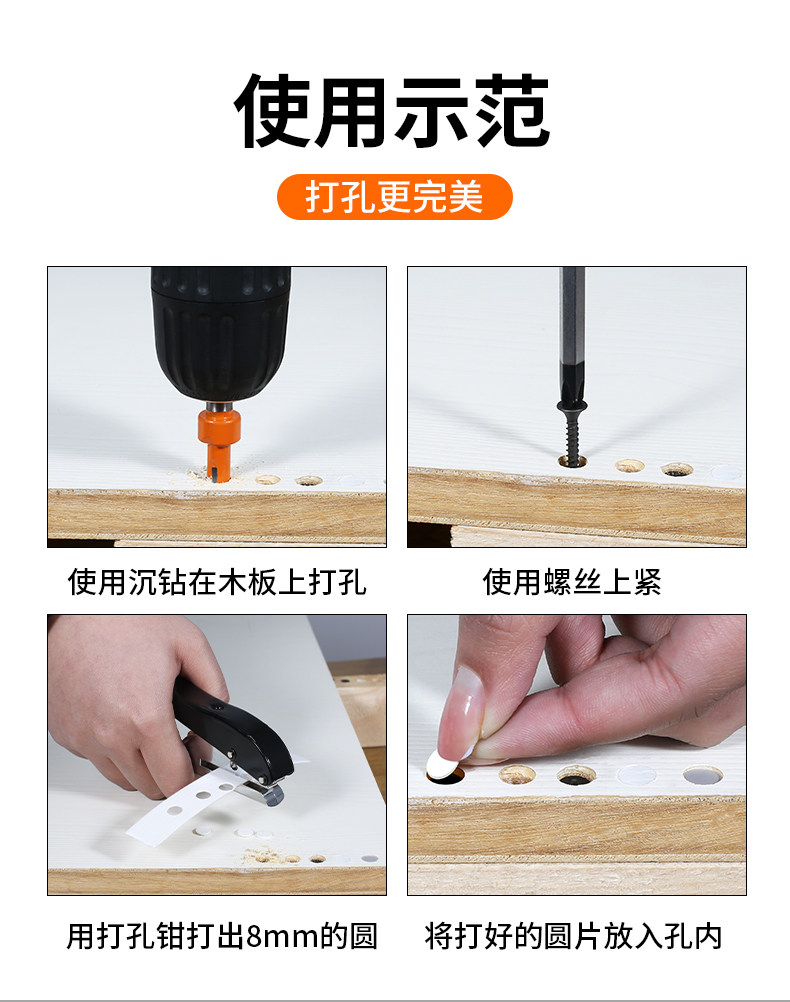 使用示范

打孔更完美

使用沉钻在木板上打孔

使用螺丝上紧

用打孔钳打出8mm的圆

将打好的圆片放入孔内