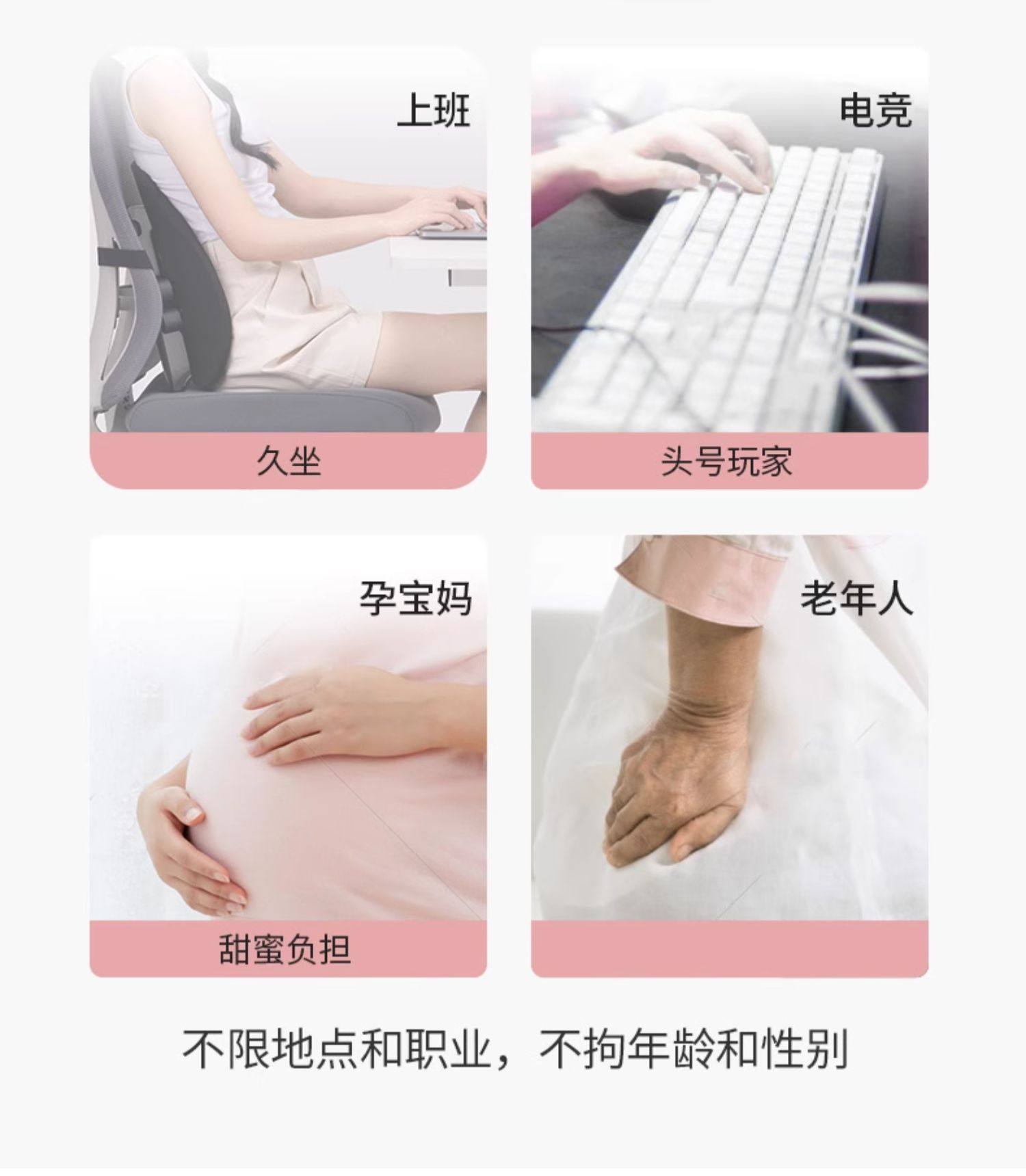 上班

久坐

电竞

头号玩家

孕宝妈

甜蜜负担

老年人

不限地点和职业，不拘年龄和性别