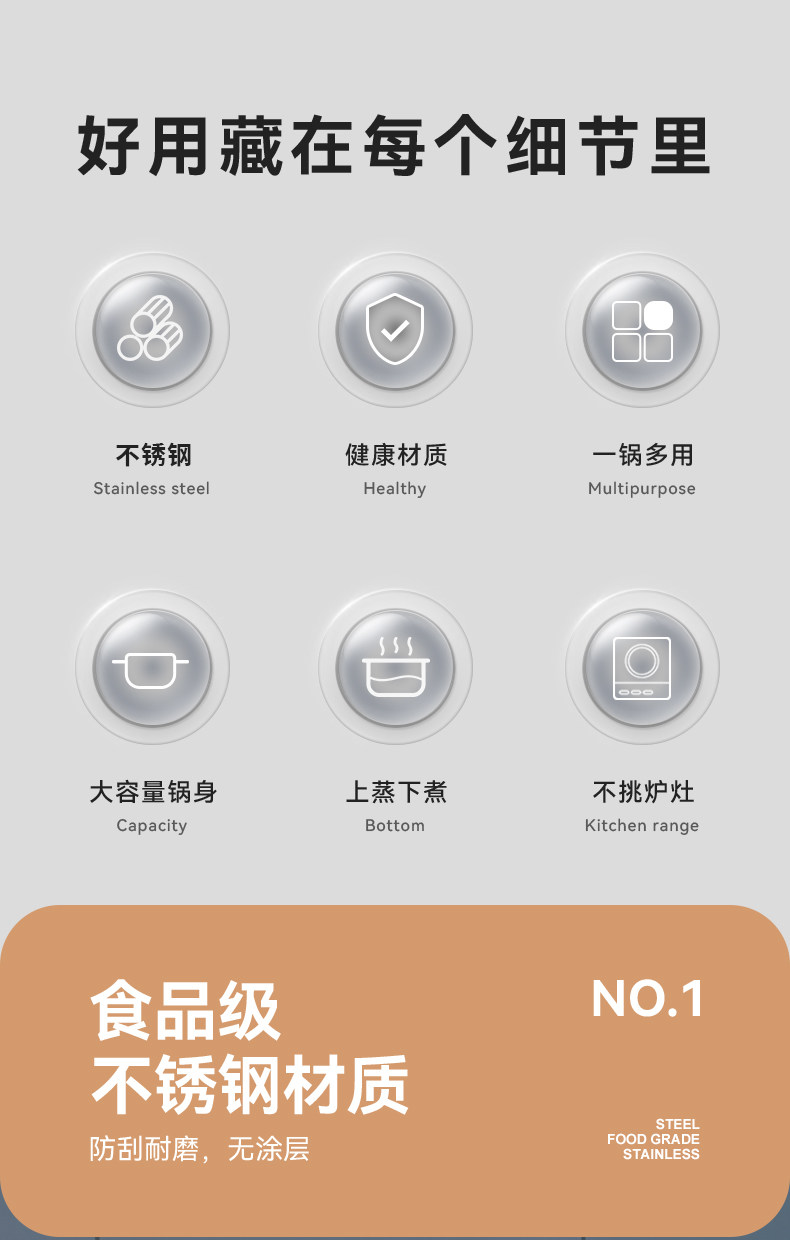 好用藏在每个细节里

不锈钢
Stainless steel

健康材质
Healthy

一锅多用
Multipurpose

大容量锅身
Capacity

上蒸下煮
Bottom

不挑炉灶
Kitchen range

食品级
不锈钢材质

防刮耐磨，无涂层

NO.1

STEEL
FOOD GRADE
STAINLESS