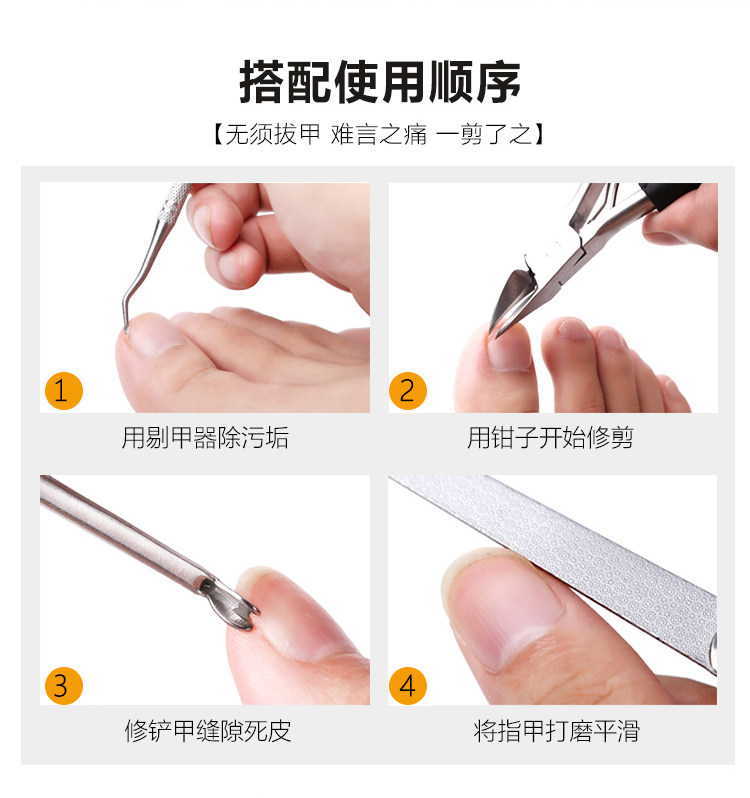 搭配使用顺序

【无须拔甲 难言之痛 一剪了之】

1

用剔甲器除污垢

2

用钳子开始修剪

3

修铲甲缝隙死皮

4

将指甲打磨平滑