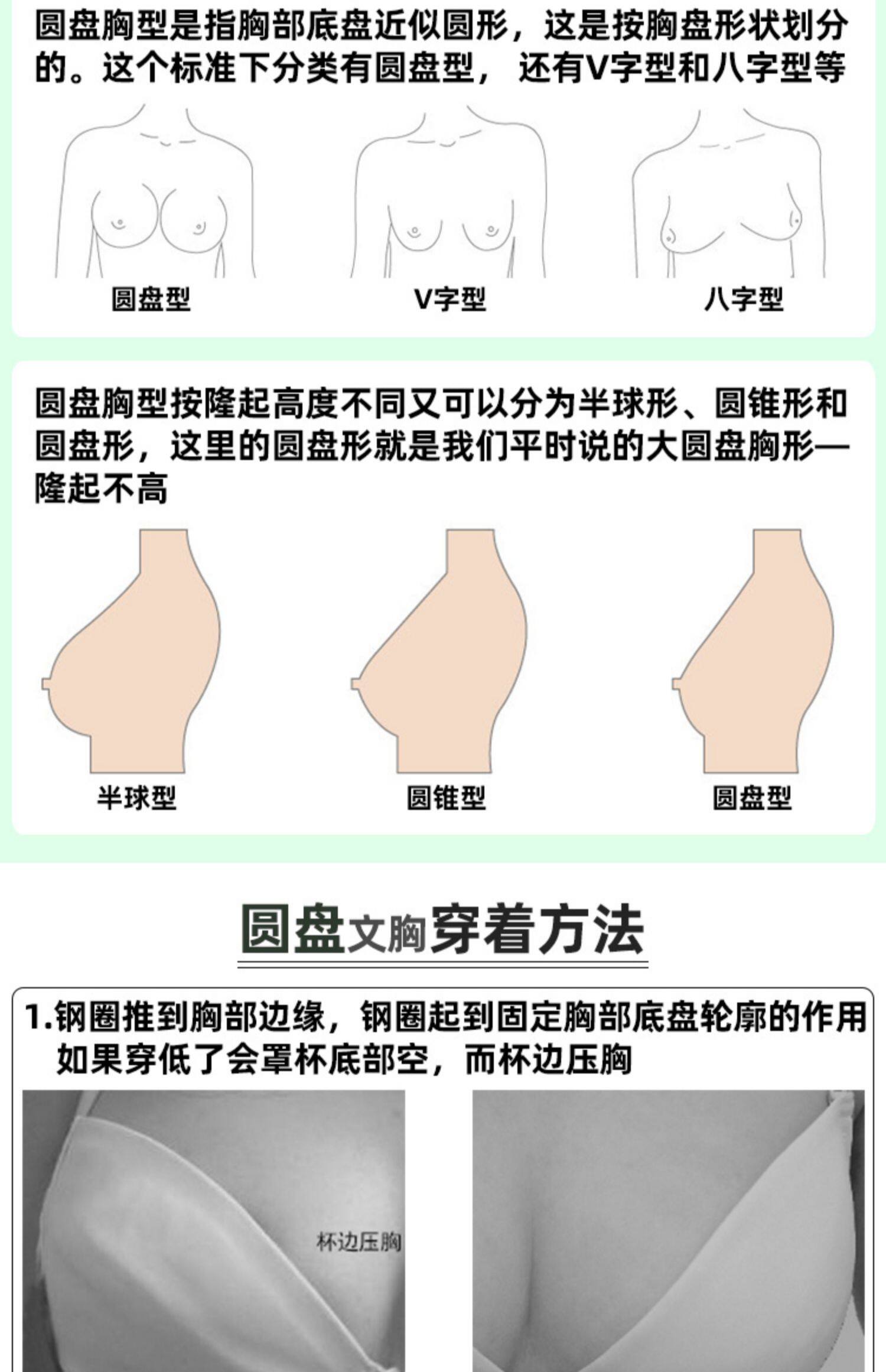 圆盘胸型是指胸部底盘近似圆形，这是按胸盘形状划分的。这个标准下分类有圆盘型，还有V字型和八字型等

圆盘型

V字型

八字型

圆盘胸型按隆起高度不同又可以分为半球形、圆锥形和圆盘形，这里的圆盘形就是我们平时说的大圆盘胸形—隆起不高

半球型

圆锥型

圆盘型

圆盘文胸穿着方法

1.钢圈推到胸部边缘，钢圈起到固定胸部底盘轮廓的作用如果穿低了会罩杯底部空，而杯边压胸

杯边压胸