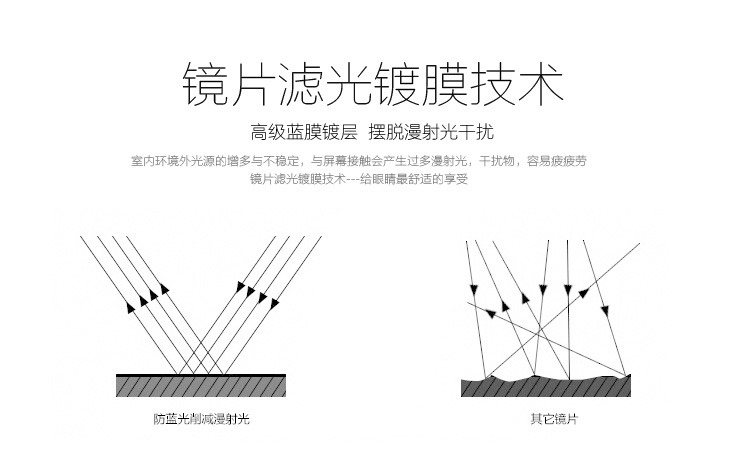 镜片滤光镀膜技术

高级蓝膜镀层 摆脱漫射光干扰

室内环境外光源的增多与不稳定，与屏幕接触会产生过多漫射光，干扰物，容易疲疲劳
镜片滤光镀膜技术---给眼睛最舒适的享受

防蓝光削减漫射光

其它镜片