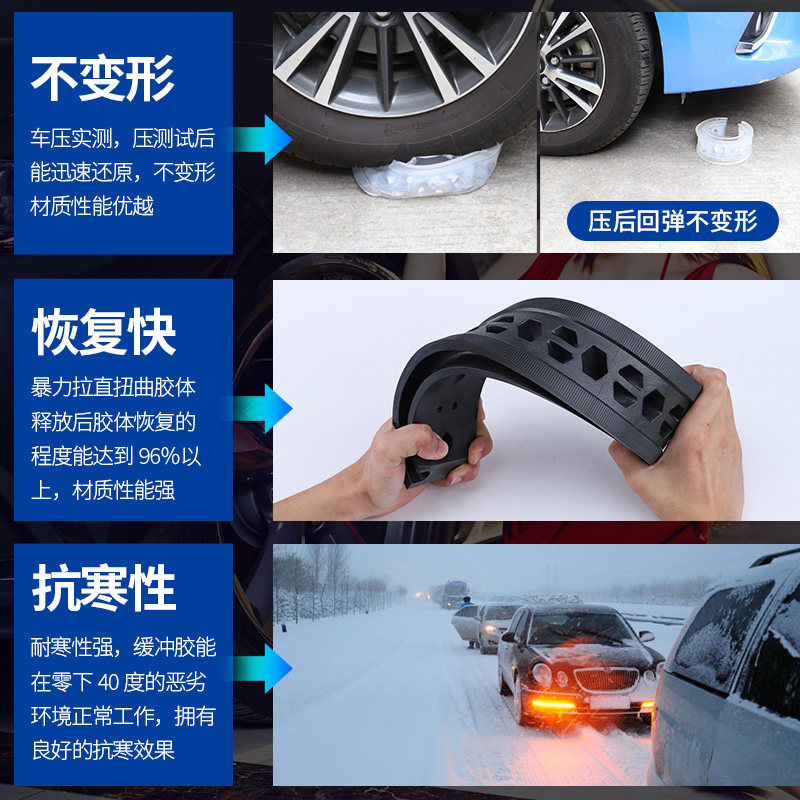 不变形

车压实测，压测试后能迅速还原，不变形材质性能优越

压后回弹不变形

恢复快

暴力拉直扭曲胶体释放后胶体恢复的程度能达到 96%以上，材质性能强

抗寒性

耐寒性强，缓冲胶能在零下 40 度的恶劣环境正常工作，拥有良好的抗寒效果