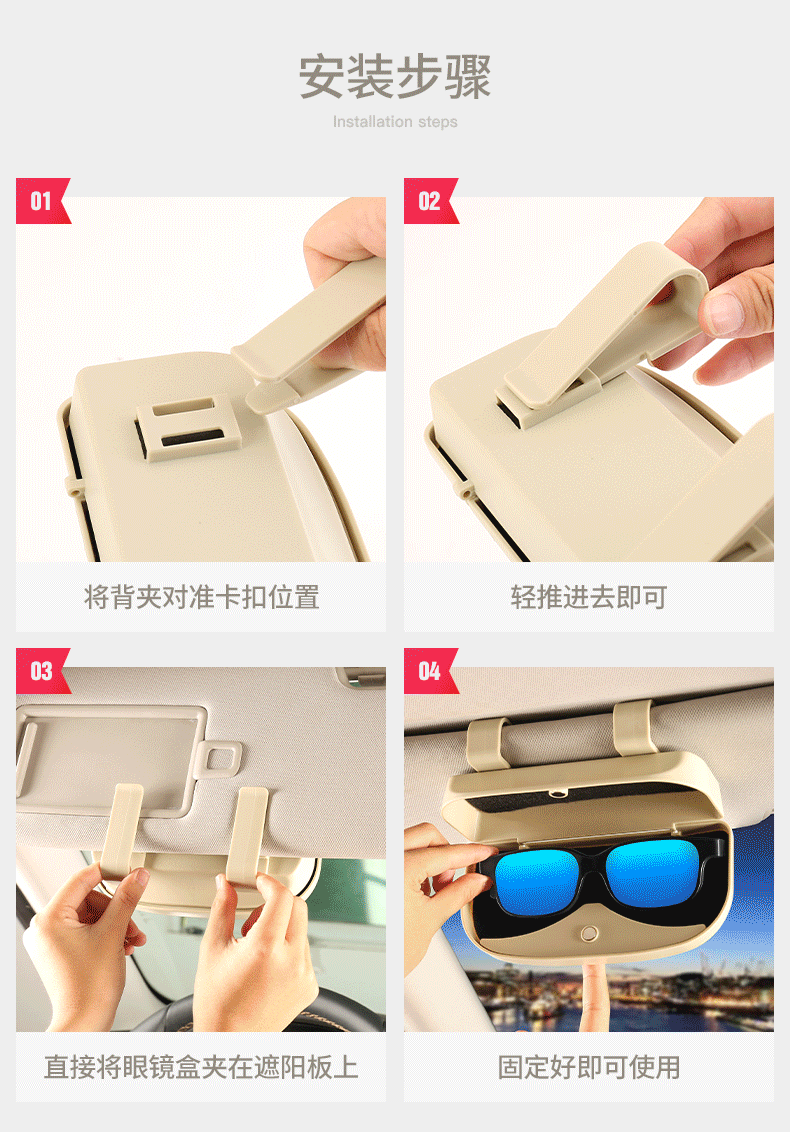 安装步骤
Installation steps

01
将背夹对准卡扣位置

02
轻推进去即可

03
直接将眼镜盒夹在遮阳板上

04
固定好即可使用