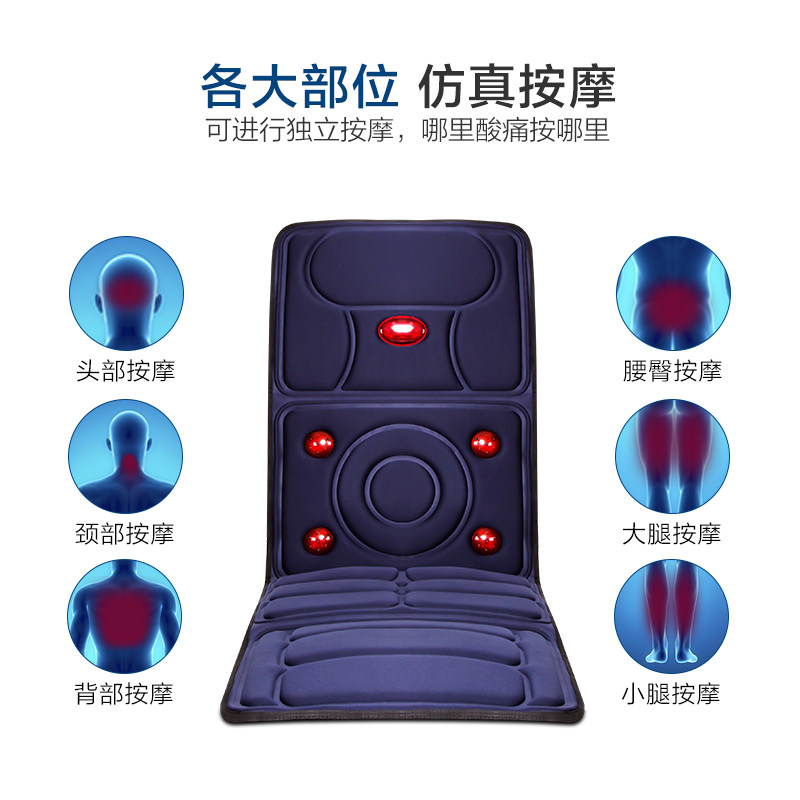 各大部位 仿真按摩
可进行独立按摩，哪里酸痛按哪里

头部按摩

颈部按摩

背部按摩

腰臀按摩

大腿按摩

小腿按摩