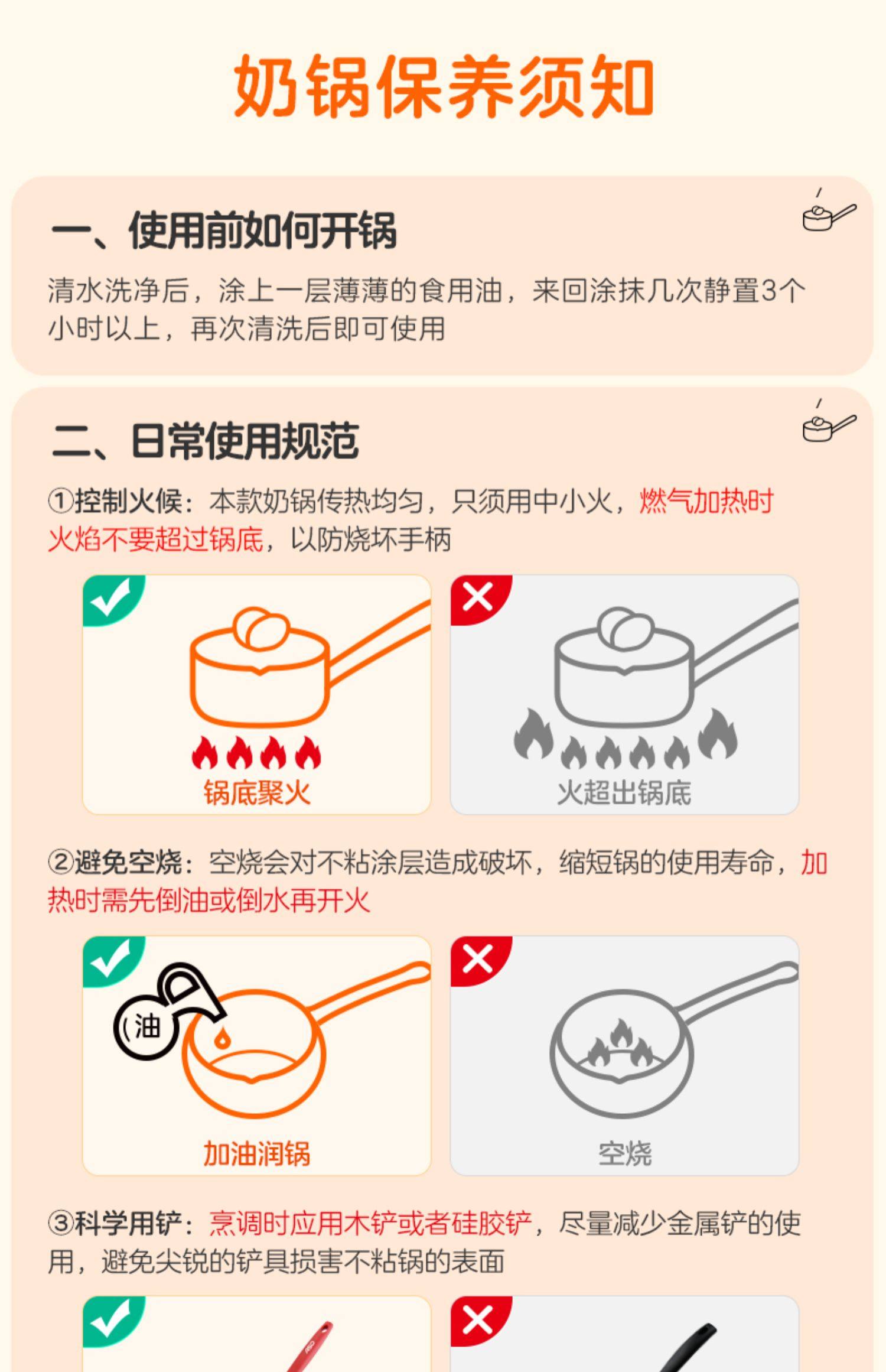 奶锅保养须知

一、使用前如何开锅

清水洗净后，涂上一层薄薄的食用油，来回涂抹几次静置3个小时以上，再次清洗后即可使用

二、日常使用规范

①控制火候：本款奶锅传热均匀，只须用中小火，燃气加热时火焰不要超过锅底，以防烧坏手柄

锅底聚火

火超出锅底

②避免空烧：空烧会对不粘涂层造成破坏，缩短锅的使用寿命，加热时需先倒油或倒水再开火

油

加油润锅

空烧

③科学用铲：烹调时应用木铲或者硅胶铲，尽量减少金属铲的使用，避免尖锐的铲具损害不粘锅的表面