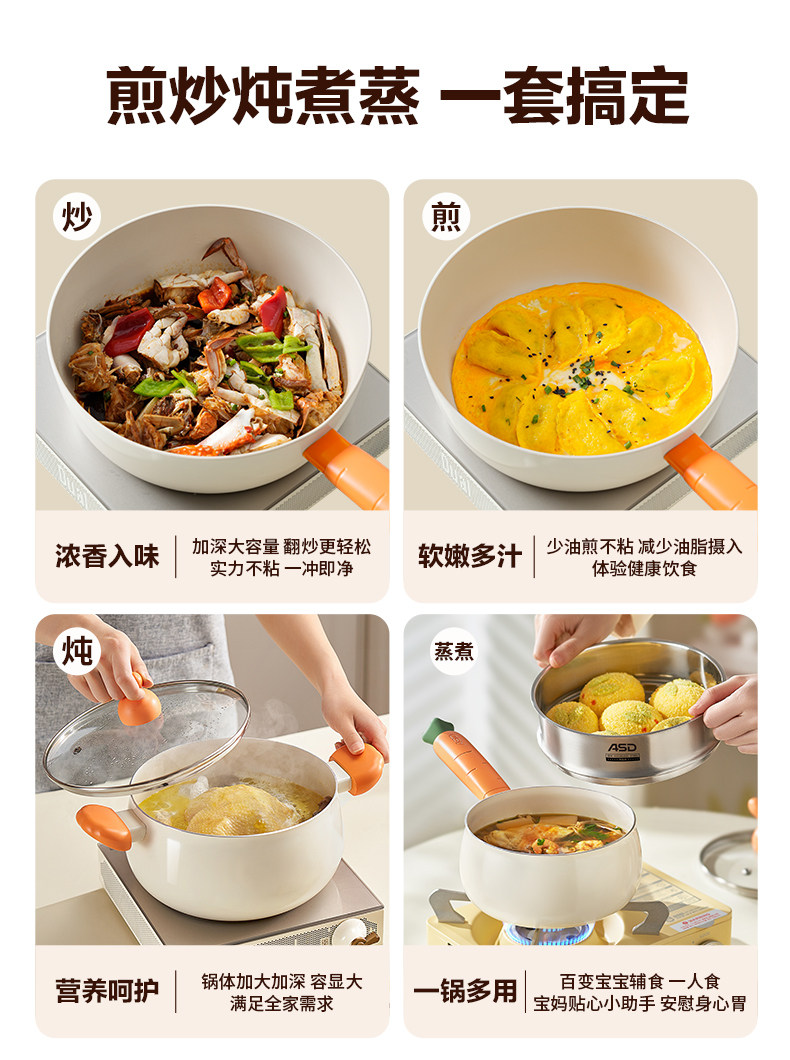 煎炒炖煮蒸 一套搞定

炒

浓香入味

加深大容量 翻炒更轻松
实力不粘 一冲即净

煎

软嫩多汁

少油煎不粘 减少油脂摄入
体验健康饮食

炖

营养呵护

锅体加大加深 容显大
满足全家需求

蒸煮

ASD

一锅多用

百变宝宝辅食 一人食
宝妈贴心小助手 安慰身心胃