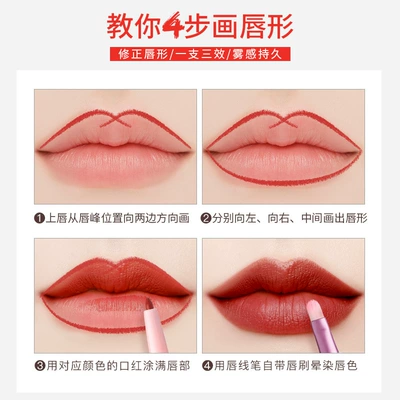 教你4步画唇形

修正唇形/一支三效/雾感持久

❶上唇从唇峰位置向两边方向画

❷分别向左、向右、中间画出唇形

❸用对应颜色的口红涂满唇部

❹用唇线笔自带唇刷晕染唇色