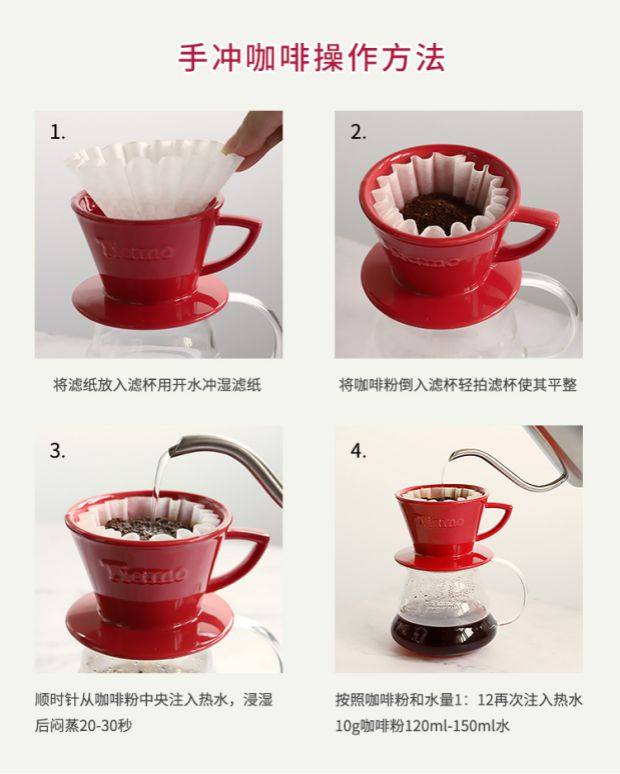 手冲咖啡操作方法

1.

Tiamo

将滤纸放入滤杯用开水冲湿滤纸

2.

Tiamo

将咖啡粉倒入滤杯轻拍滤杯使其平整

3.

Tiamo

顺时针从咖啡粉中央注入热水，浸湿后闷蒸20-30秒

4.

Tiamo

按照咖啡粉和水量1：12再次注入热水
10g咖啡粉120ml-150ml水