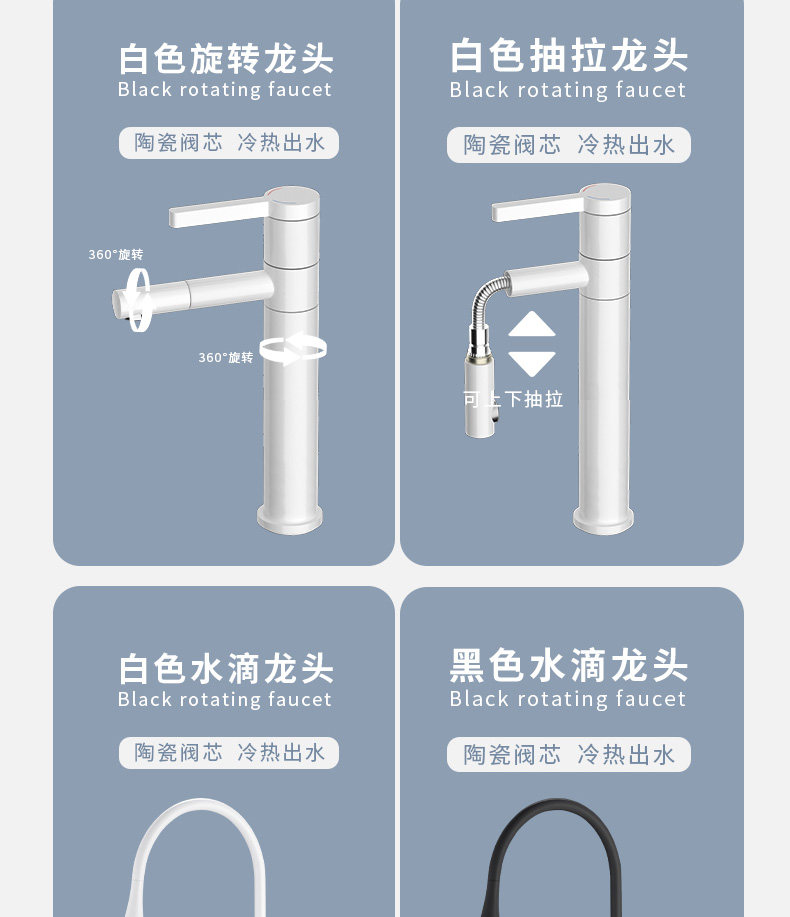 白色旋转龙头
Black rotating faucet

陶瓷阀芯 冷热出水

360°旋转

360°旋转

白色抽拉龙头
Black rotating faucet

陶瓷阀芯 冷热出水

可上下抽拉

白色水滴龙头
Black rotating faucet

陶瓷阀芯 冷热出水

黑色水滴龙头
Black rotating faucet

陶瓷阀芯 冷热出水