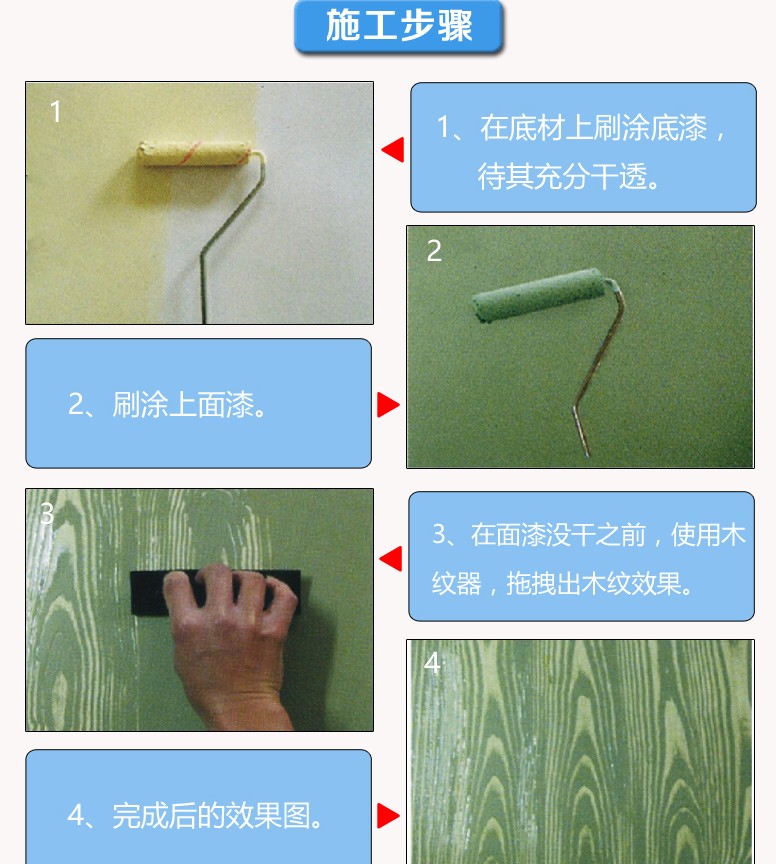 施工步骤

1

1、在底材上刷涂底漆，待其充分干透。

2

2、刷涂上面漆。

3

3、在面漆没干之前，使用木纹器，拖拽出木纹效果。

4

4、完成后的效果图。