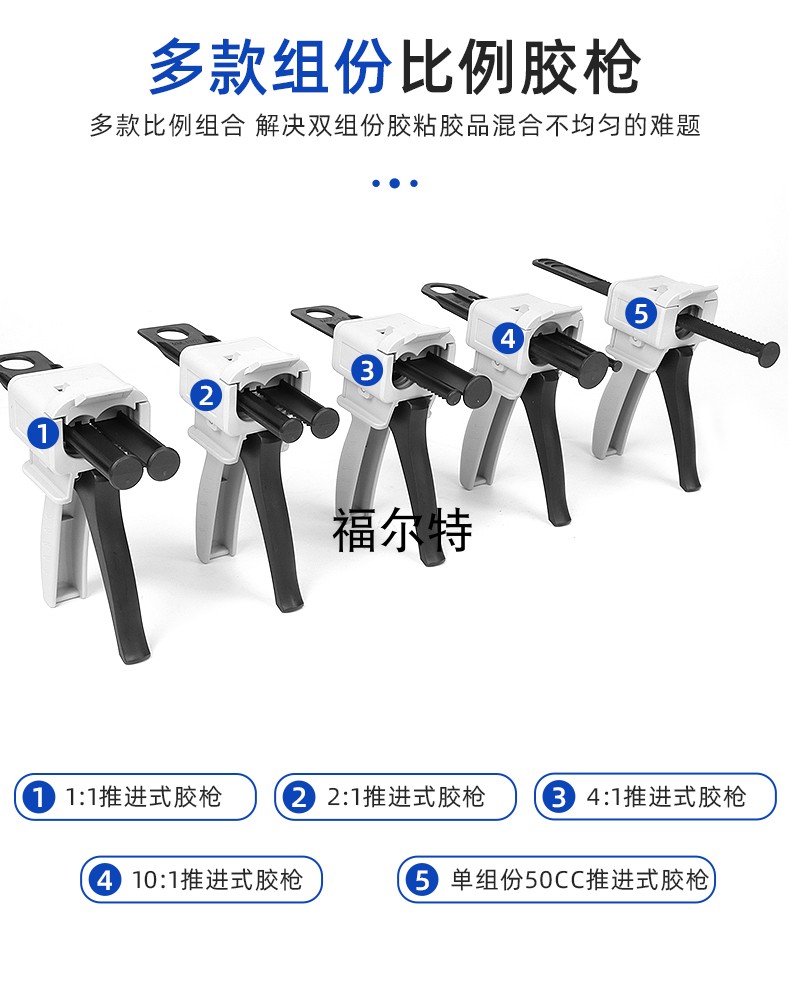 多款组份比例胶枪

多款比例组合 解决双组份胶粘胶品混合不均匀的难题

1 2 3 4 5

福尔特

1 1:1推进式胶枪

2 2:1推进式胶枪

3 4:1推进式胶枪

4 10:1推进式胶枪

5 单组份50CC推进式胶枪