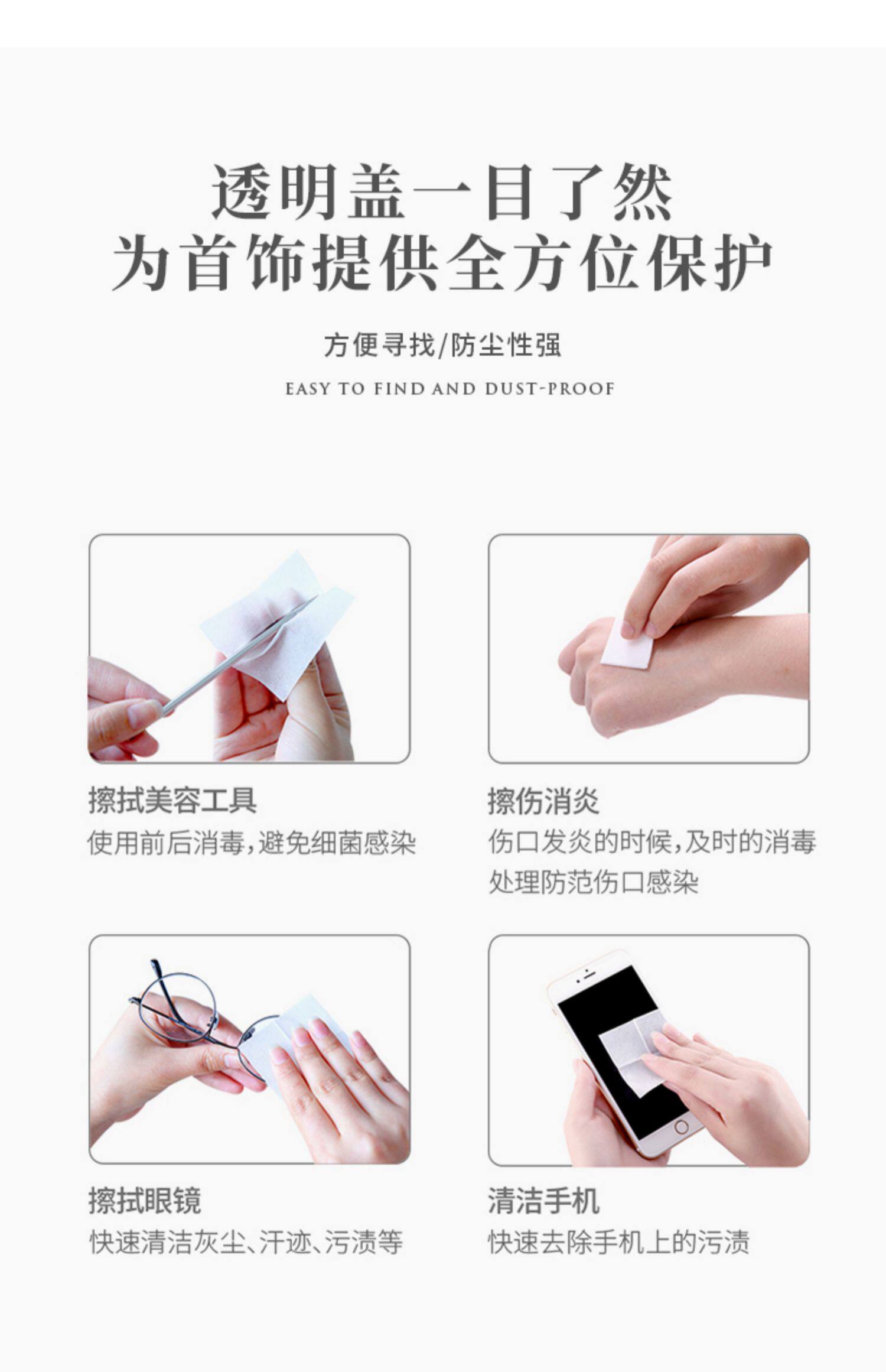 透明盖一目了然
为首饰提供全方位保护

方便寻找/防尘性强

EASY TO FIND AND DUST-PROOF

擦拭美容工具
使用前后消毒,避免细菌感染

擦伤消炎
伤口发炎的时候,及时的消毒处理防范伤口感染

擦拭眼镜
快速清洁灰尘、汗迹、污渍等

清洁手机
快速去除手机上的污渍