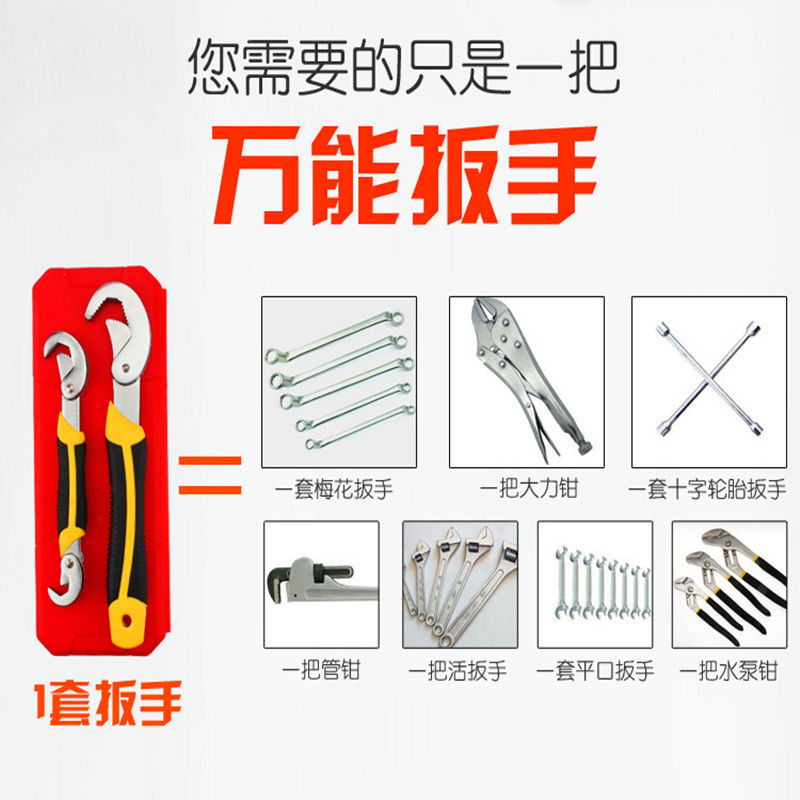 您需要的只是一把

万能扳手

=

一套梅花扳手

一把大力钳

一套十字轮胎扳手

一把管钳

一把活扳手

一套平口扳手

一把水泵钳

1套扳手