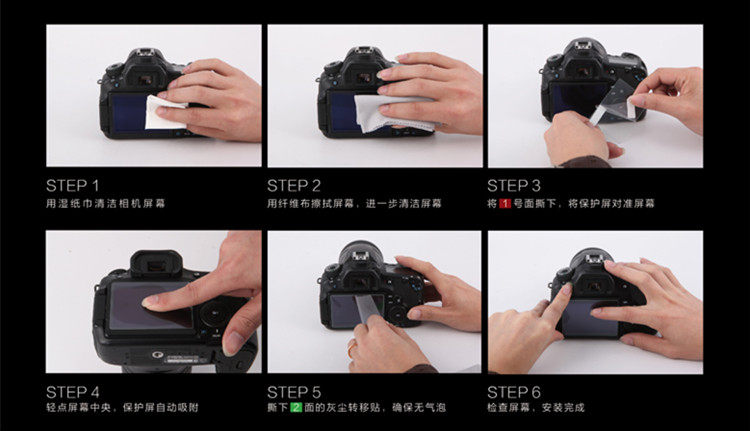 STEP 1
用湿纸巾清洁相机屏幕

STEP 2
用纤维布擦拭屏幕，进一步清洁屏幕

STEP 3
将 1 号面撕下，将保护屏对准屏幕

STEP 4
轻点屏幕中央，保护屏自动吸附

STEP 5
撕下 2 面的灰尘转移贴，确保无气泡

STEP 6
检查屏幕，安装完成