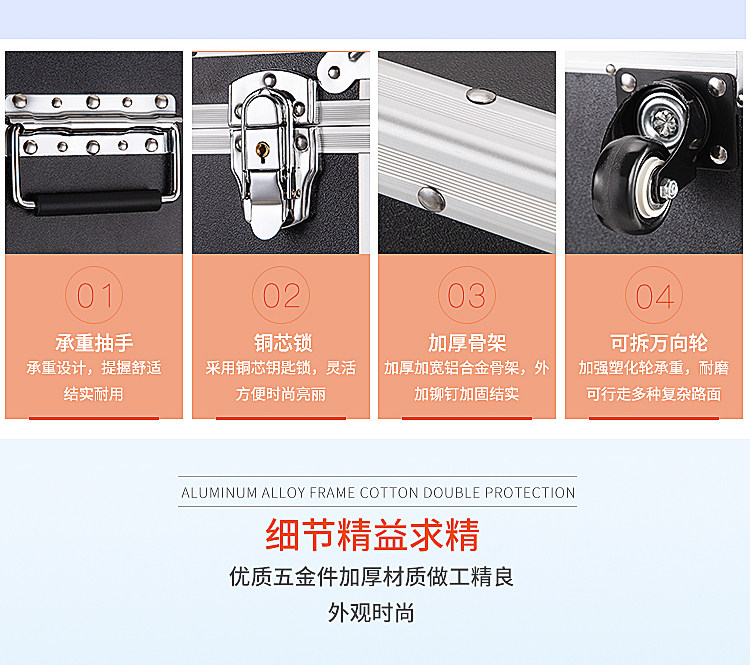 01
承重抽手
承重设计，提握舒适结实耐用

02
铜芯锁
采用铜芯钥匙锁，灵活方便时尚亮丽

03
加厚骨架
加厚加宽铝合金骨架，外加铆钉加固结实

04
可拆万向轮
加强塑化轮承重，耐磨可行走多种复杂路面

ALUMINUM ALLOY FRAME COTTON DOUBLE PROTECTION

细节精益求精

优质五金件加厚材质做工精良

外观时尚