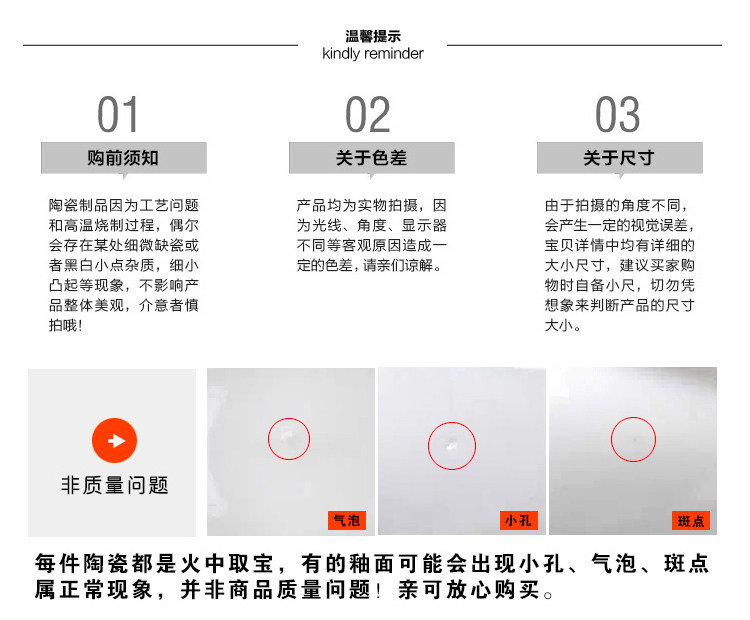 温馨提示
kindly reminder

01
购前须知
陶瓷制品因为工艺问题和高温烧制过程，偶尔会存在某处细微缺瓷或者黑白小点杂质，细小凸起等现象，不影响产品整体美观，介意者慎拍哦！

02
关于色差
产品均为实物拍摄，因为光线、角度、显示器不同等客观原因造成一定的色差，请亲们谅解。

03
关于尺寸
由于拍摄的角度不同，会产生一定的视觉误差，宝贝详情中均有详细的大小尺寸，建议买家购物时自备小尺，切勿凭想象来判断产品的尺寸大小。

非质量问题

气泡

小孔

斑点

每件陶瓷都是火中取宝，有的釉面可能会出现小孔、气泡、斑点属正常现象，并非商品质量问题！亲可放心购买。