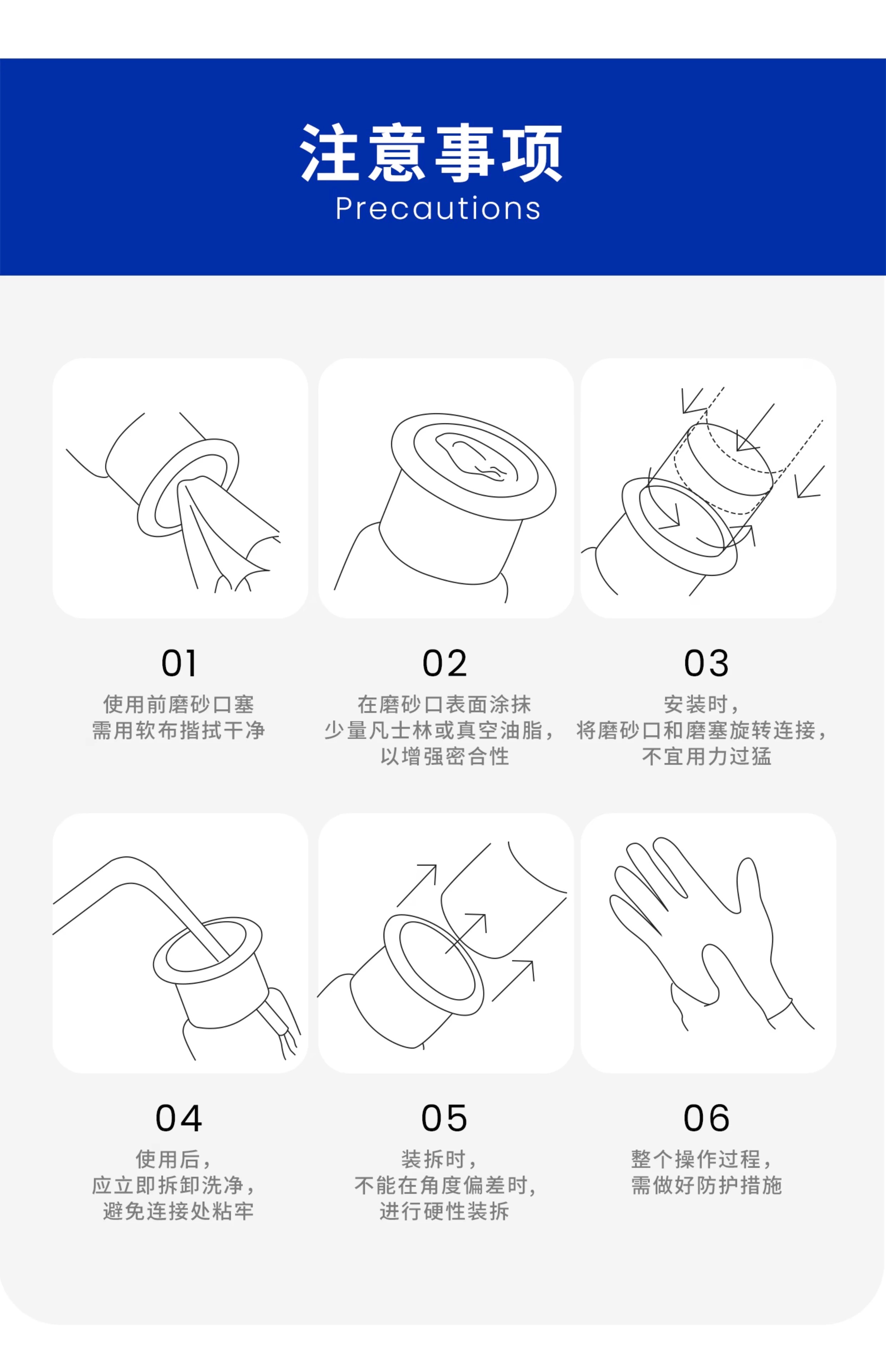 注意事项
Precautions

01
使用前磨砂口塞
需用软布揩拭干净

02
在磨砂口表面涂抹
少量凡士林或真空油脂，
以增强密合性

03
安装时，
将磨砂口和磨塞旋转连接，
不宜用力过猛

04
使用后，
应立即拆卸洗净，
避免连接处粘牢

05
装拆时，
不能在角度偏差时，
进行硬性装拆

06
整个操作过程，
需做好防护措施