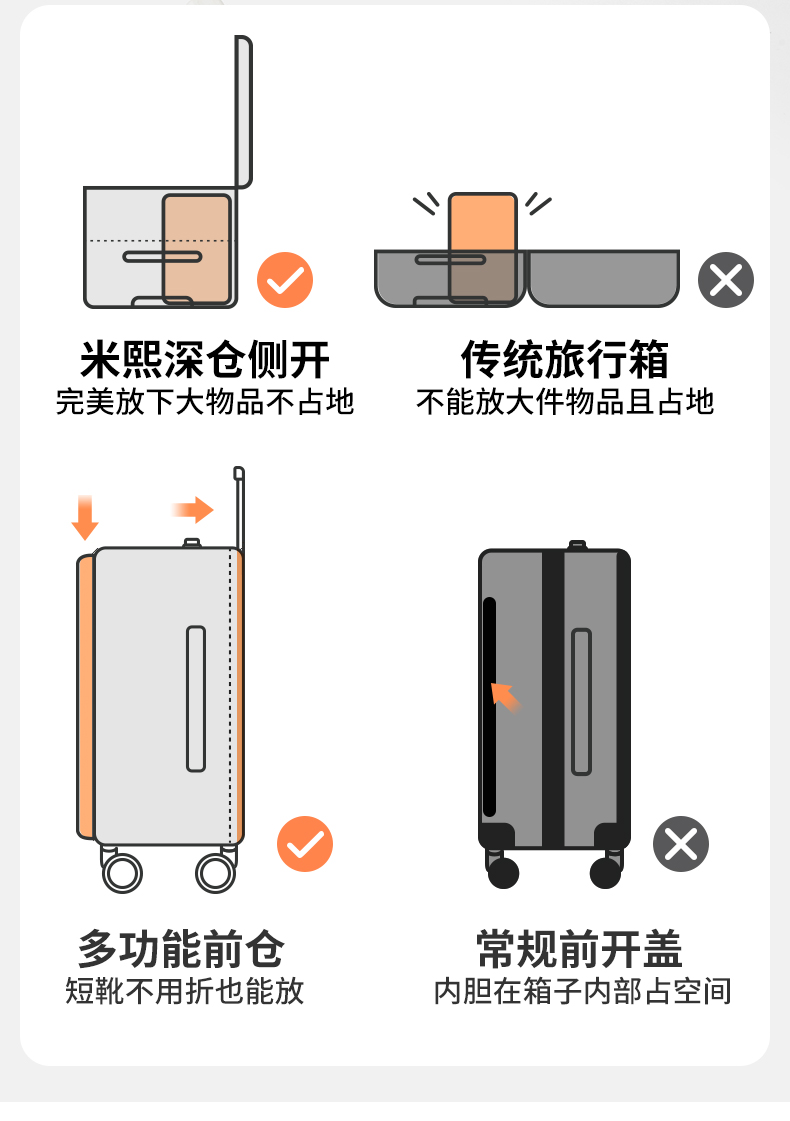 米熙深仓侧开
完美放下大物品不占地

传统旅行箱
不能放大件物品且占地

多功能前仓
短靴不用折也能放

常规前开盖
内胆在箱子内部占空间