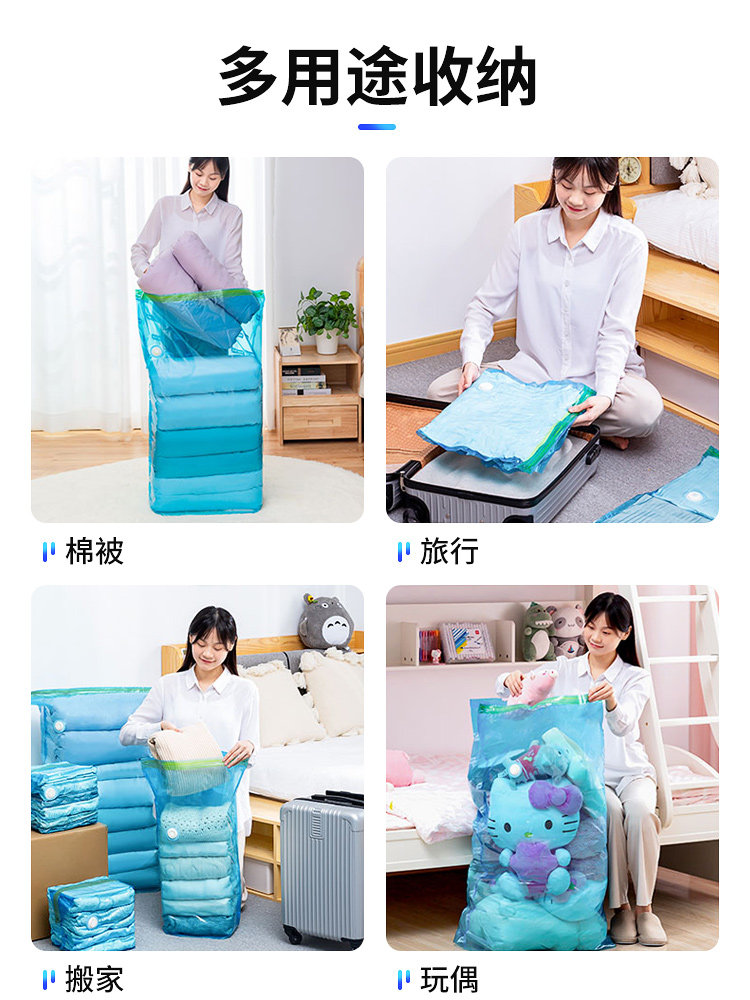 多用途收纳

棉被

旅行

搬家

玩偶