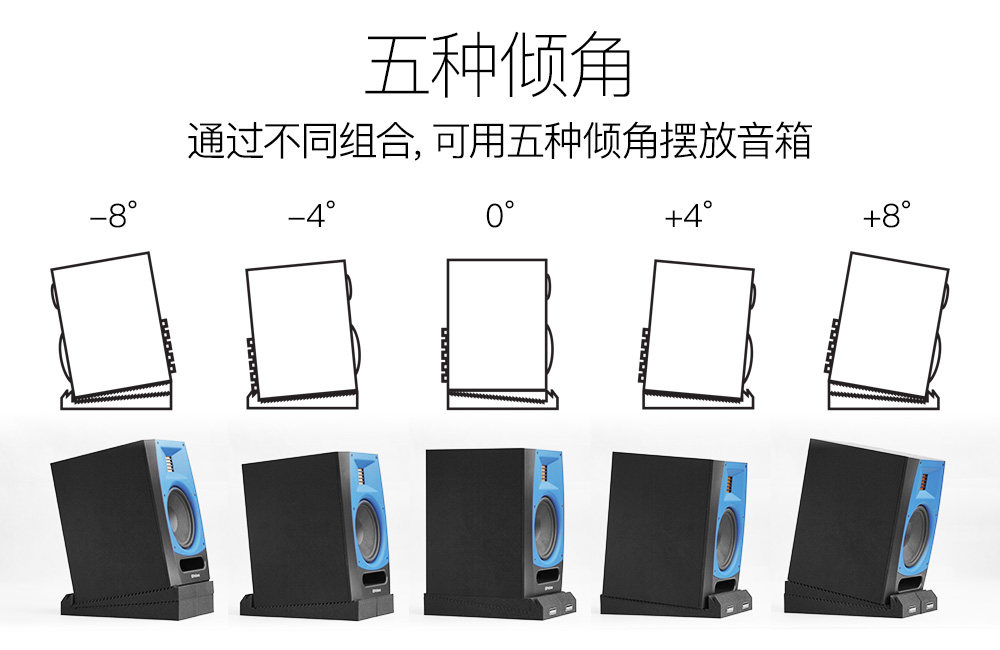 五种倾角

通过不同组合, 可用五种倾角摆放音箱

−8°

−4°

0°

+4°

+8°