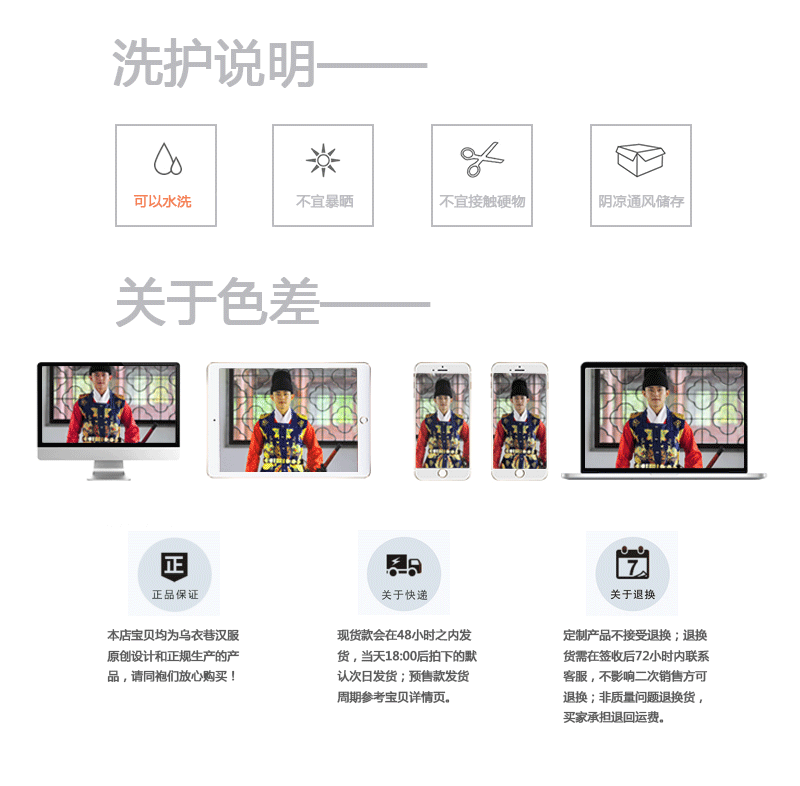 洗护说明——

可以水洗

不宜暴晒

不宜接触硬物

阴凉通风储存

关于色差——

正

正品保证

本店宝贝均为乌衣巷汉服原创设计和正规生产的产品，请同袍们放心购买！

关于快递

现货款会在48小时之内发货，当天18:00后拍下的默认次日发货；预售款发货周期参考宝贝详情页。

7

关于退换

定制产品不接受退换；退换货需在签收后72小时内联系客服，不影响二次销售方可退换；非质量问题退换货，买家承担退回运费。