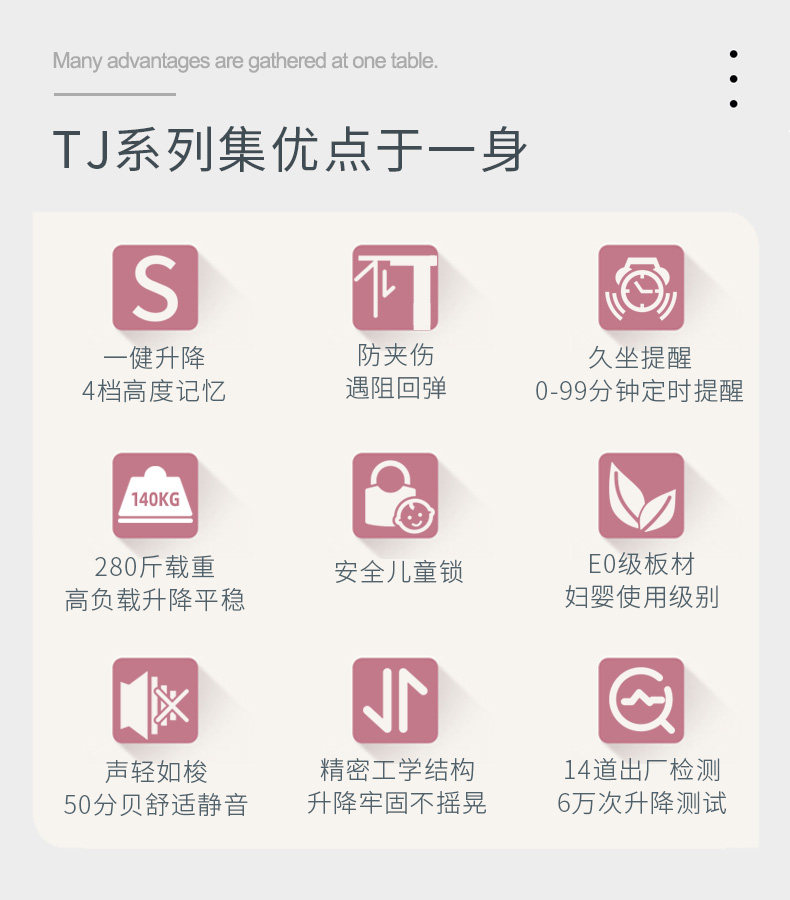 Many advantages are gathered at one table.

TJ系列集优点于一身

S

一健升降
4档高度记忆

防夹伤
遇阻回弹

久坐提醒
0-99分钟定时提醒

140KG

280斤载重
高负载升降平稳

安全儿童锁

E0级板材
妇婴使用级别

声轻如梭
50分贝舒适静音

精密工学结构
升降牢固不摇晃

14道出厂检测
6万次升降测试