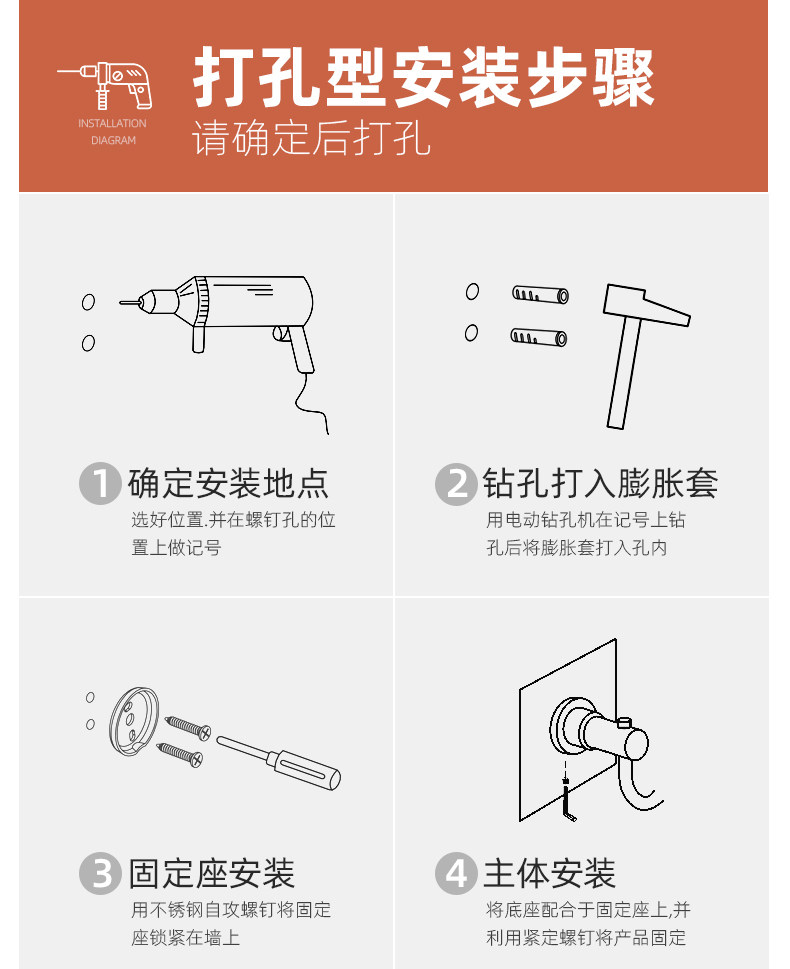 INSTALLATION DIAGRAM

打孔型安装步骤
请确定后打孔

1 确定安装地点
选好位置.并在螺钉孔的位置上做记号

2 钻孔打入膨胀套
用电动钻孔机在记号上钻孔后将膨胀套打入孔内

3 固定座安装
用不锈钢自攻螺钉将固定座锁紧在墙上

4 主体安装
将底座配合于固定座上,并利用紧定螺钉将产品固定