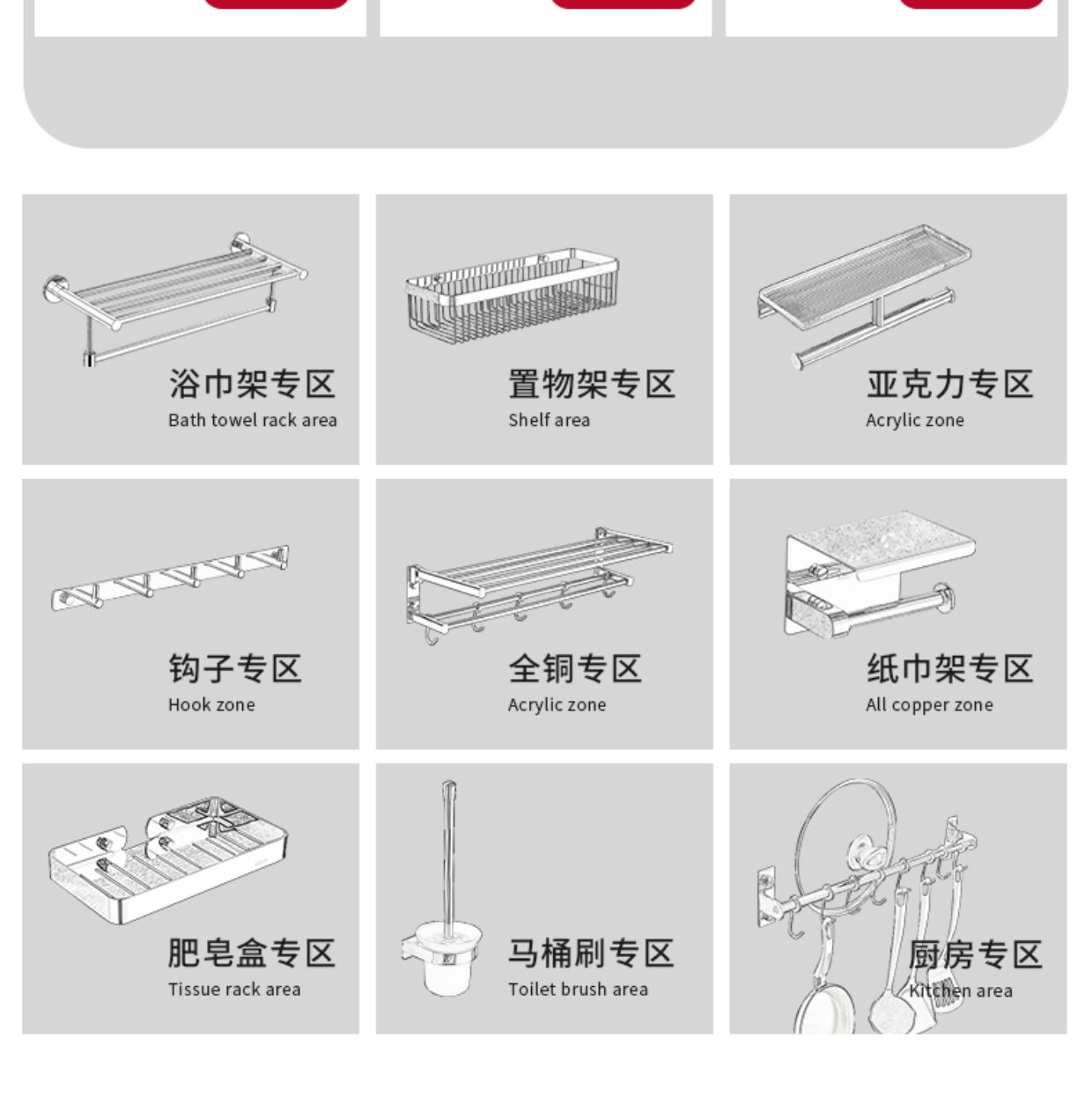 浴巾架专区
Bath towel rack area

置物架专区
Shelf area

亚克力专区
Acrylic zone

钩子专区
Hook zone

全铜专区
Acrylic zone

纸巾架专区
All copper zone

肥皂盒专区
Tissue rack area

马桶刷专区
Toilet brush area

厨房专区
Kitchen area