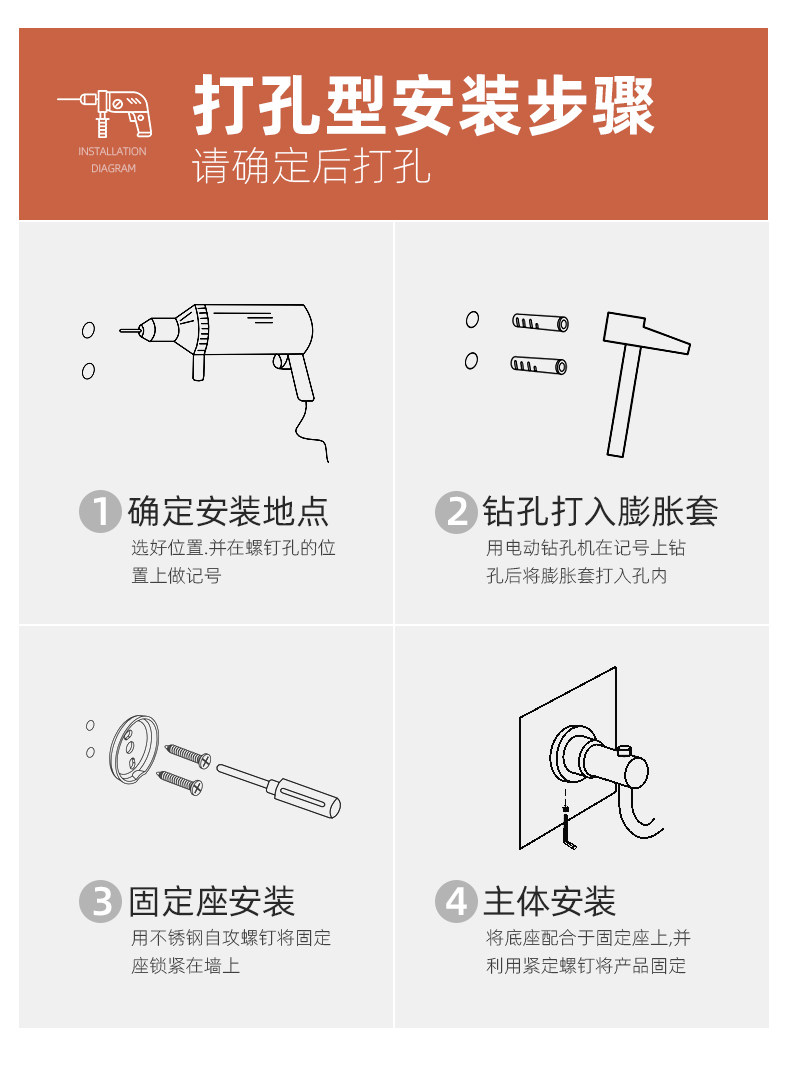 INSTALLATION DIAGRAM

打孔型安装步骤

请确定后打孔

1 确定安装地点

选好位置.并在螺钉孔的位置上做记号

2 钻孔打入膨胀套

用电动钻孔机在记号上钻孔后将膨胀套打入孔内

3 固定座安装

用不锈钢自攻螺钉将固定座锁紧在墙上

4 主体安装

将底座配合于固定座上,并利用紧定螺钉将产品固定